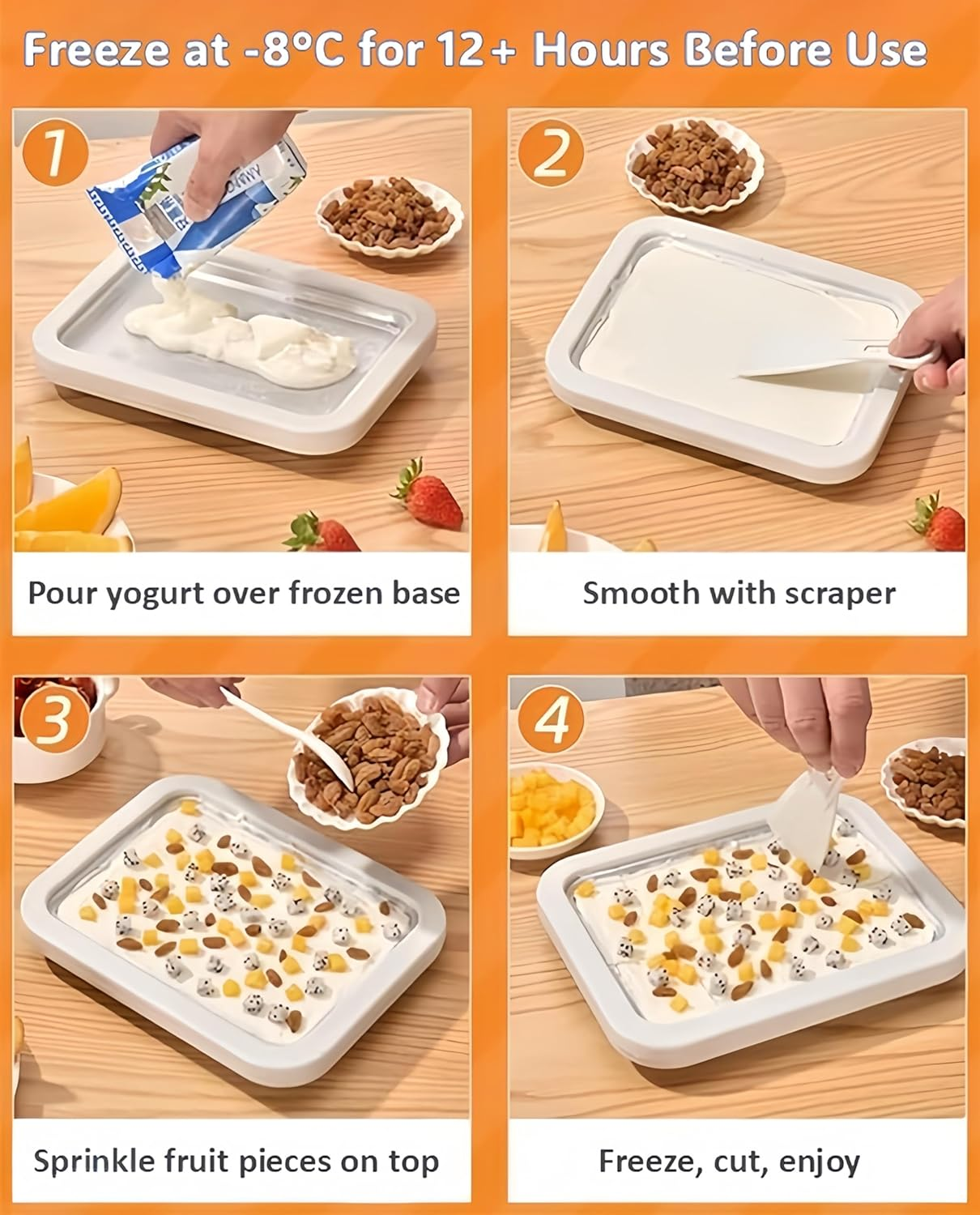 Freeze at -8°C for 12+ Hours Before Use

1

Pour yogurt over frozen base

2

Smooth with scraper

3

Sprinkle fruit pieces on top

4

Freeze, cut, enjoy