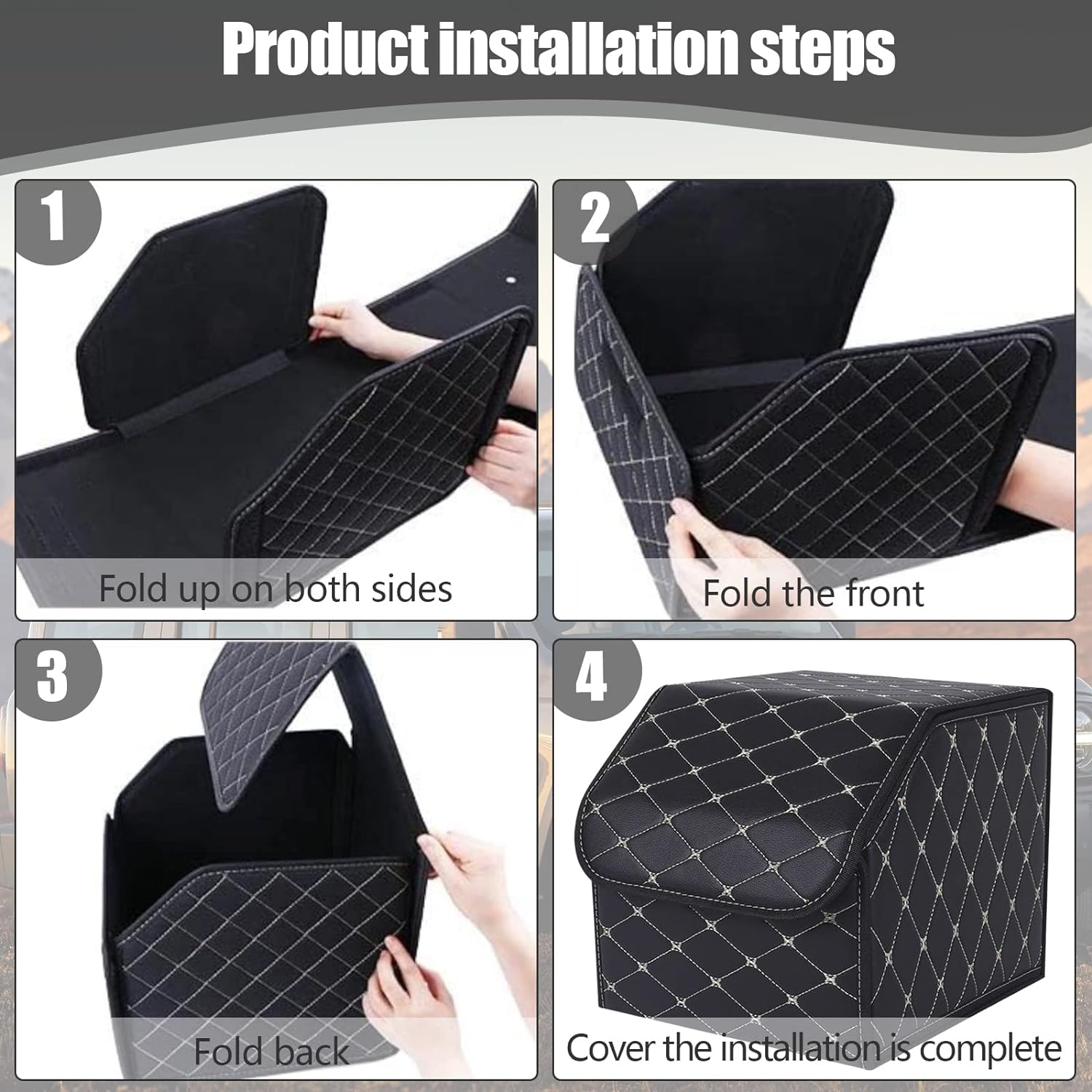 Product installation steps

1

Fold up on both sides

2

Fold the front

3

Fold back

4

Cover the installation is complete