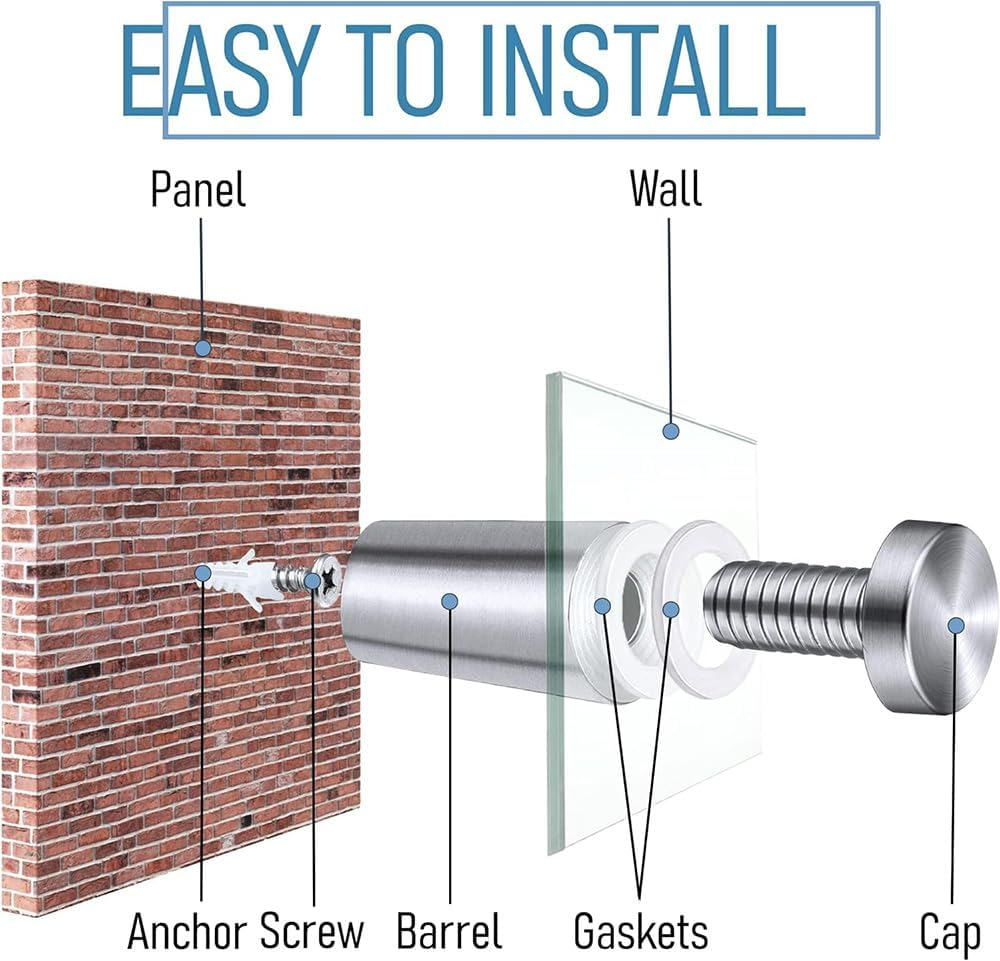 EASY TO INSTALL

Panel

Wall

Anchor Screw Barrel Gaskets Cap