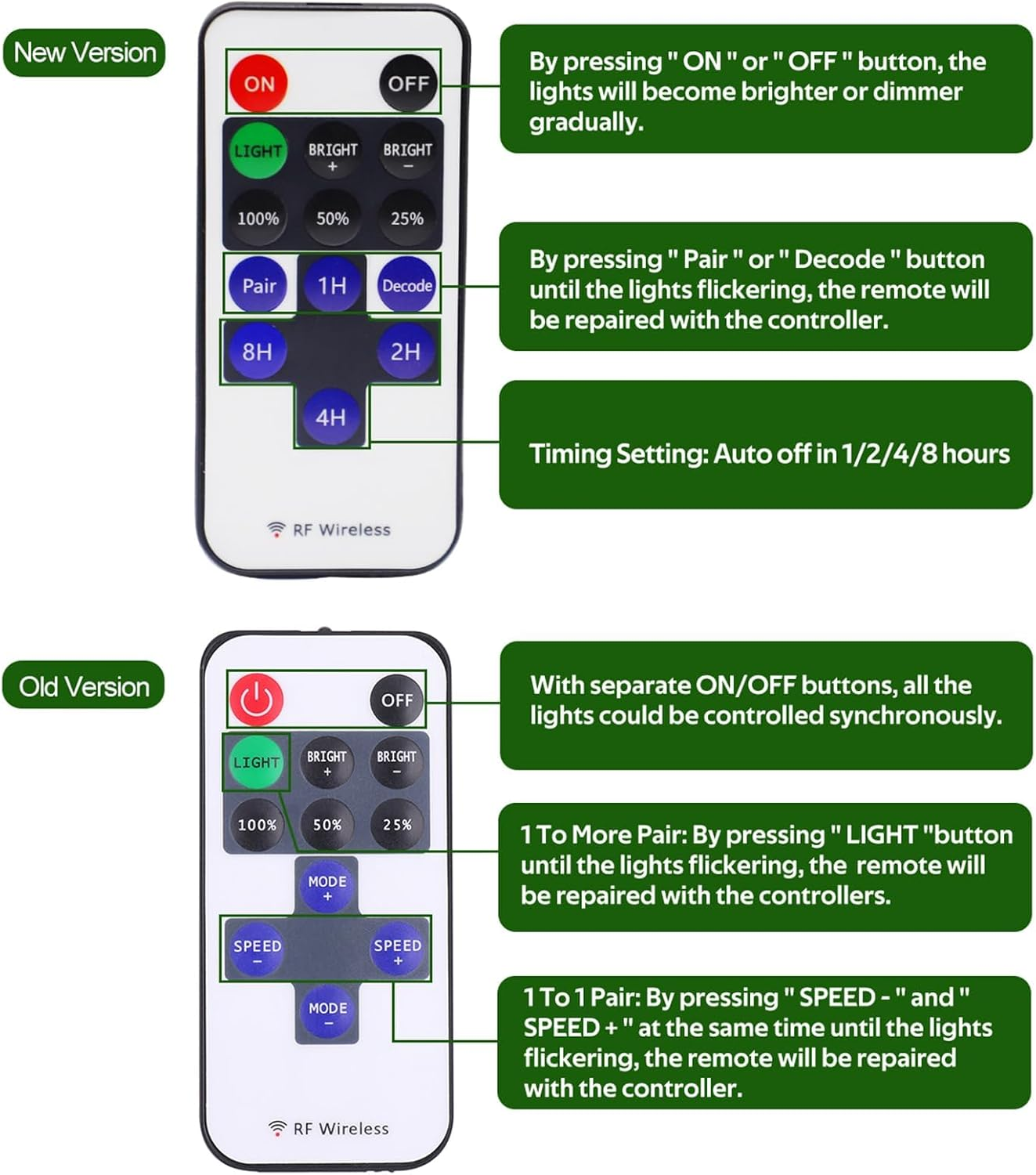 New Version

ON OFF

LIGHT BRIGHT + BRIGHT −

100% 50% 25%

Pair 1H Decode

8H 2H

4H

RF Wireless

By pressing " ON " or " OFF " button, the lights will become brighter or dimmer gradually.

By pressing " Pair " or " Decode " button until the lights flickering, the remote will be repaired with the controller.

Timing Setting: Auto off in 1/2/4/8 hours

Old Version

OFF

LIGHT BRIGHT + BRIGHT −

100% 50% 25%

MODE +

SPEED − SPEED +

MODE −

RF Wireless

With separate ON/OFF buttons, all the lights could be controlled synchronously.

1 To More Pair: By pressing " LIGHT "button until the lights flickering, the remote will be repaired with the controllers.

1 To 1 Pair: By pressing " SPEED - " and " SPEED + " at the same time until the lights flickering, the remote will be repaired with the controller.