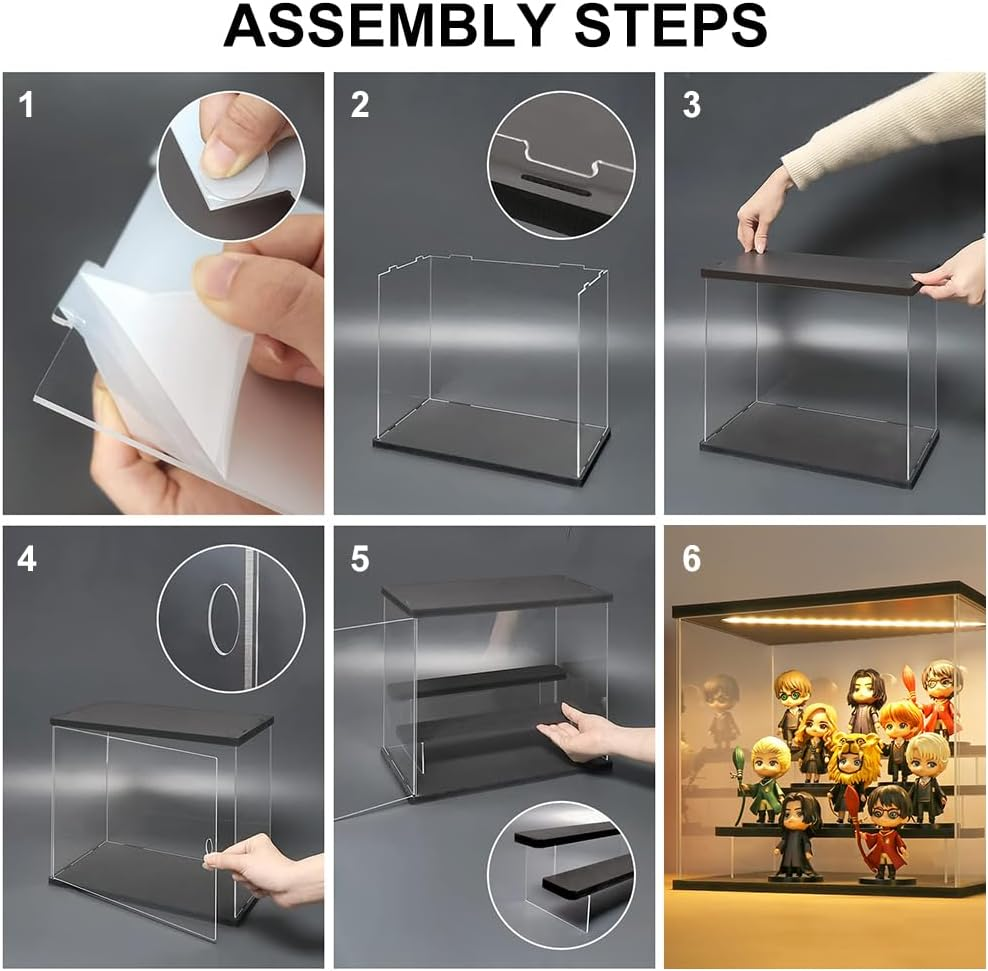 ASSEMBLY STEPS

1

2

3

4

5

6