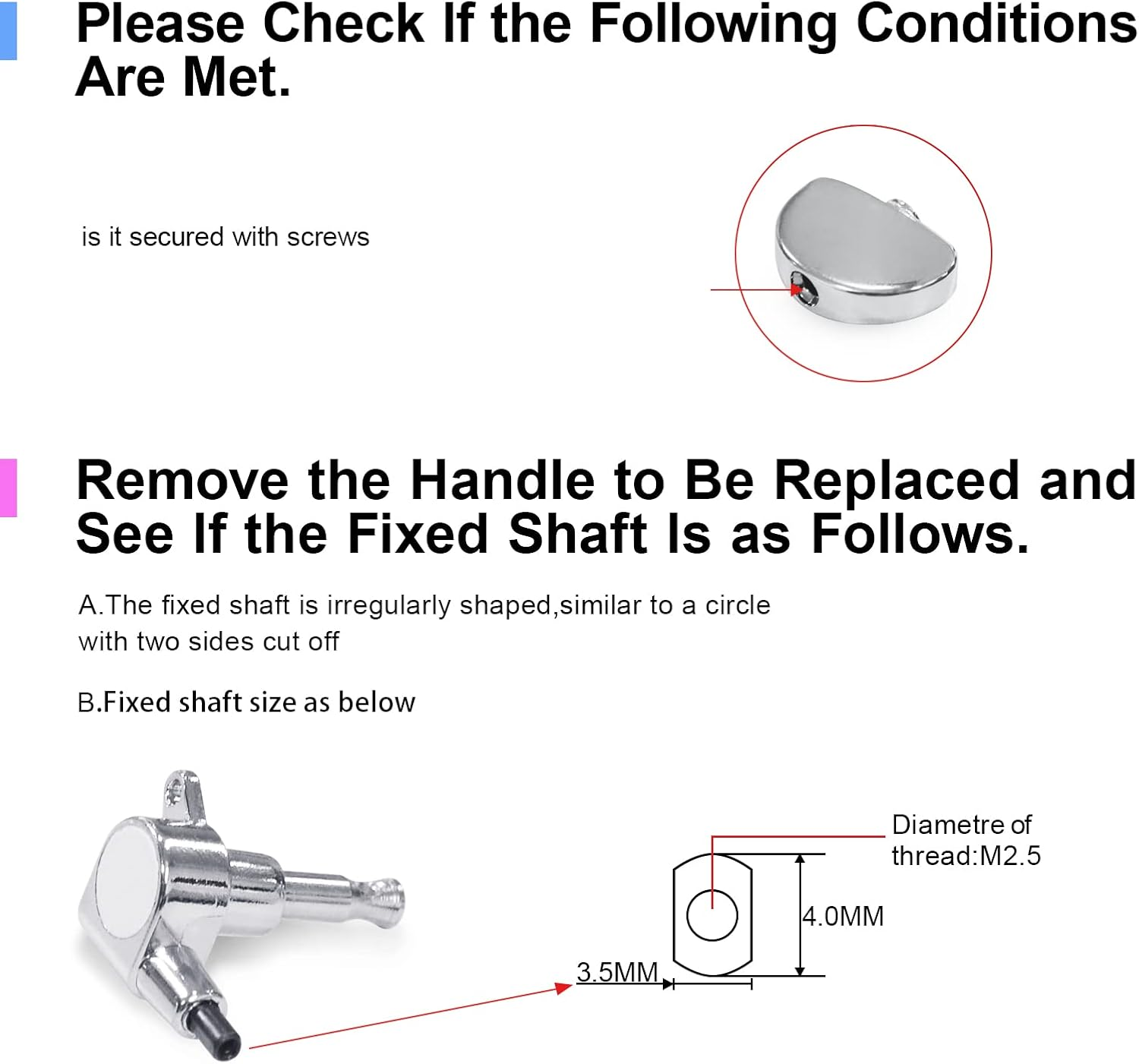 Please Check If the Following Conditions Are Met.

is it secured with screws

Remove the Handle to Be Replaced and See If the Fixed Shaft Is as Follows.

A.The fixed shaft is irregularly shaped,similar to a circle with two sides cut off

B.Fixed shaft size as below

Diametre of thread:M2.5

4.0MM

3.5MM