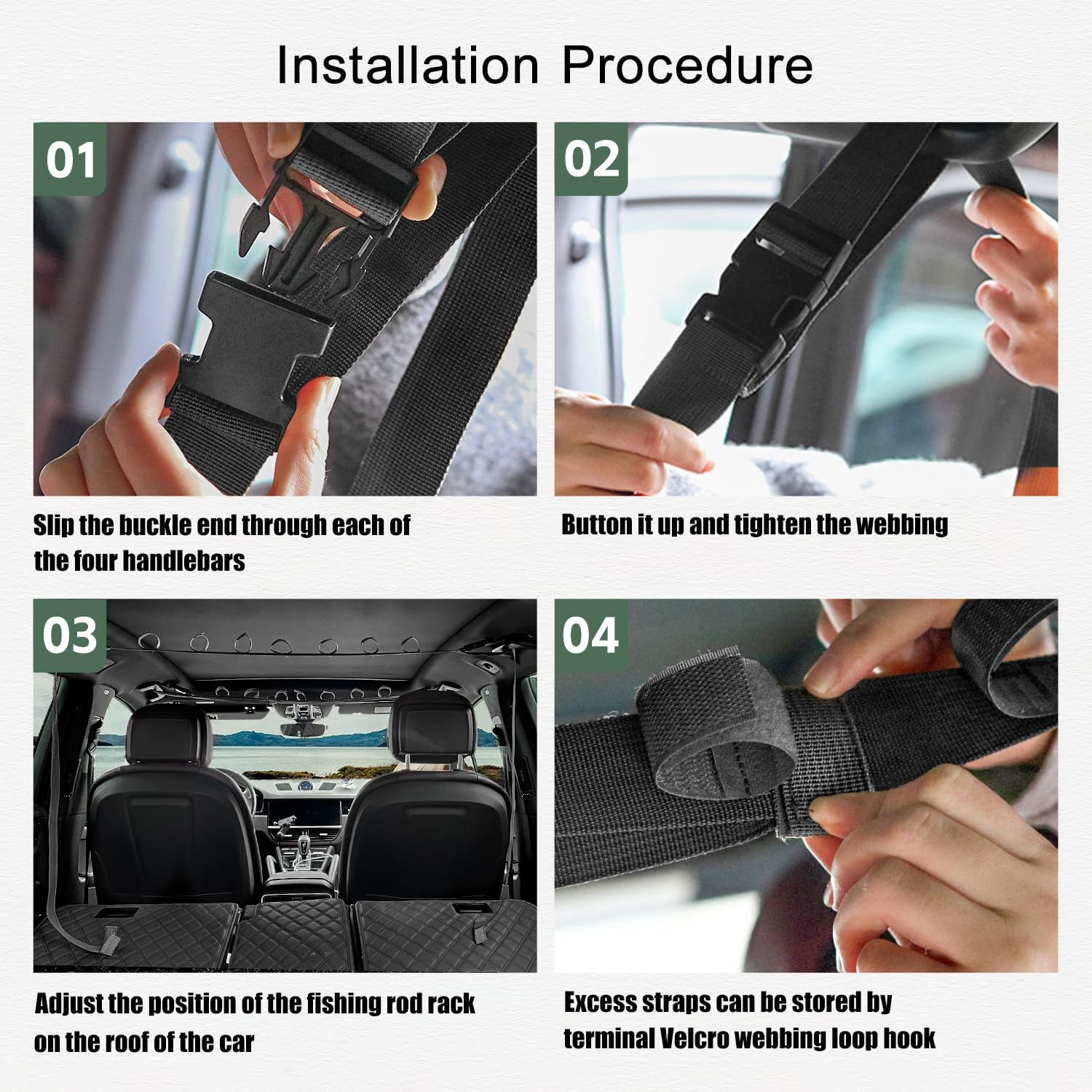 Installation Procedure

01

Slip the buckle end through each of the four handlebars

02

Button it up and tighten the webbing

03

Adjust the position of the fishing rod rack on the roof of the car

04

Excess straps can be stored by terminal Velcro webbing loop hook