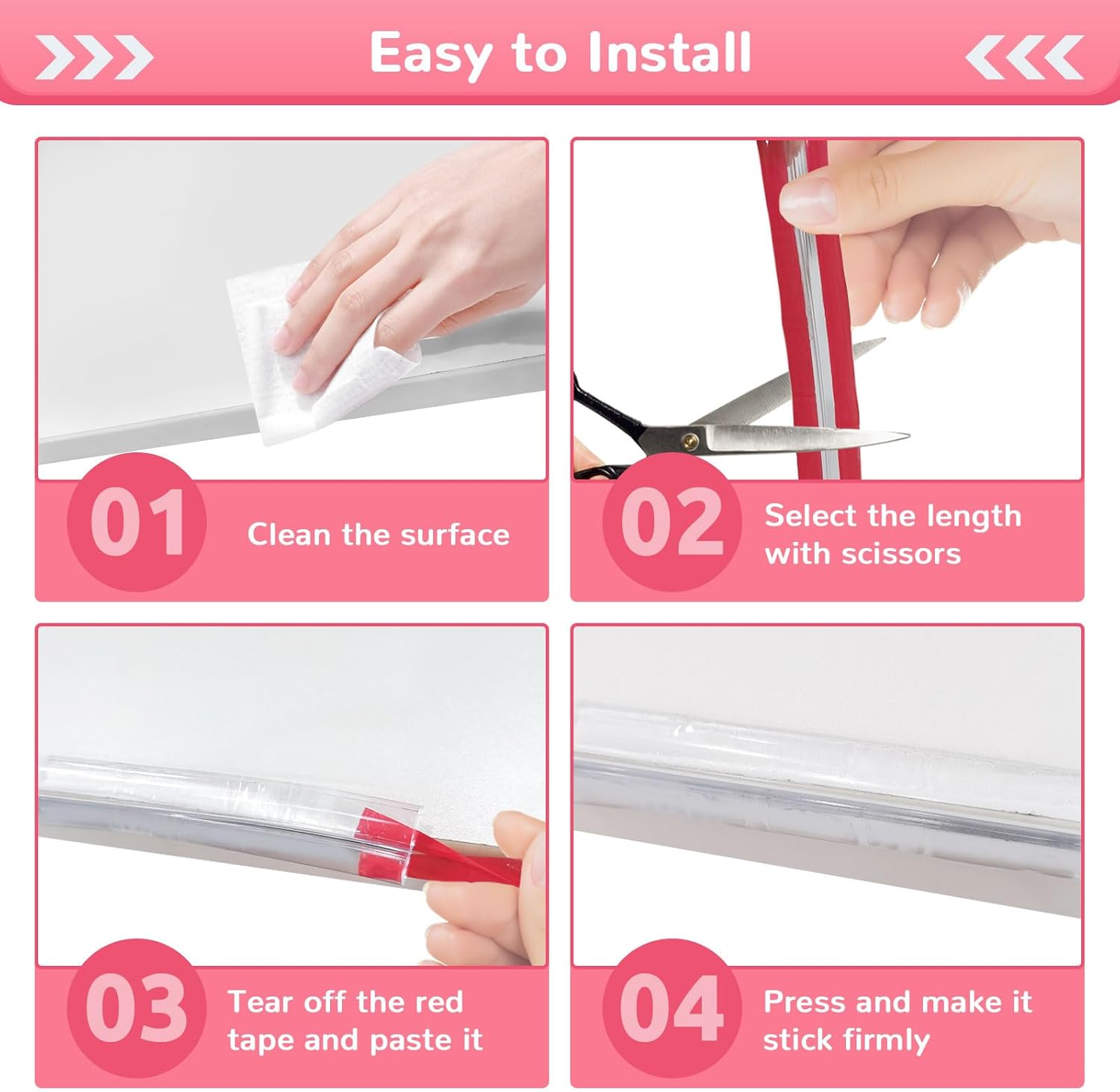 Easy to Install

01 Clean the surface

02 Select the length with scissors

03 Tear off the red tape and paste it

04 Press and make it stick firmly