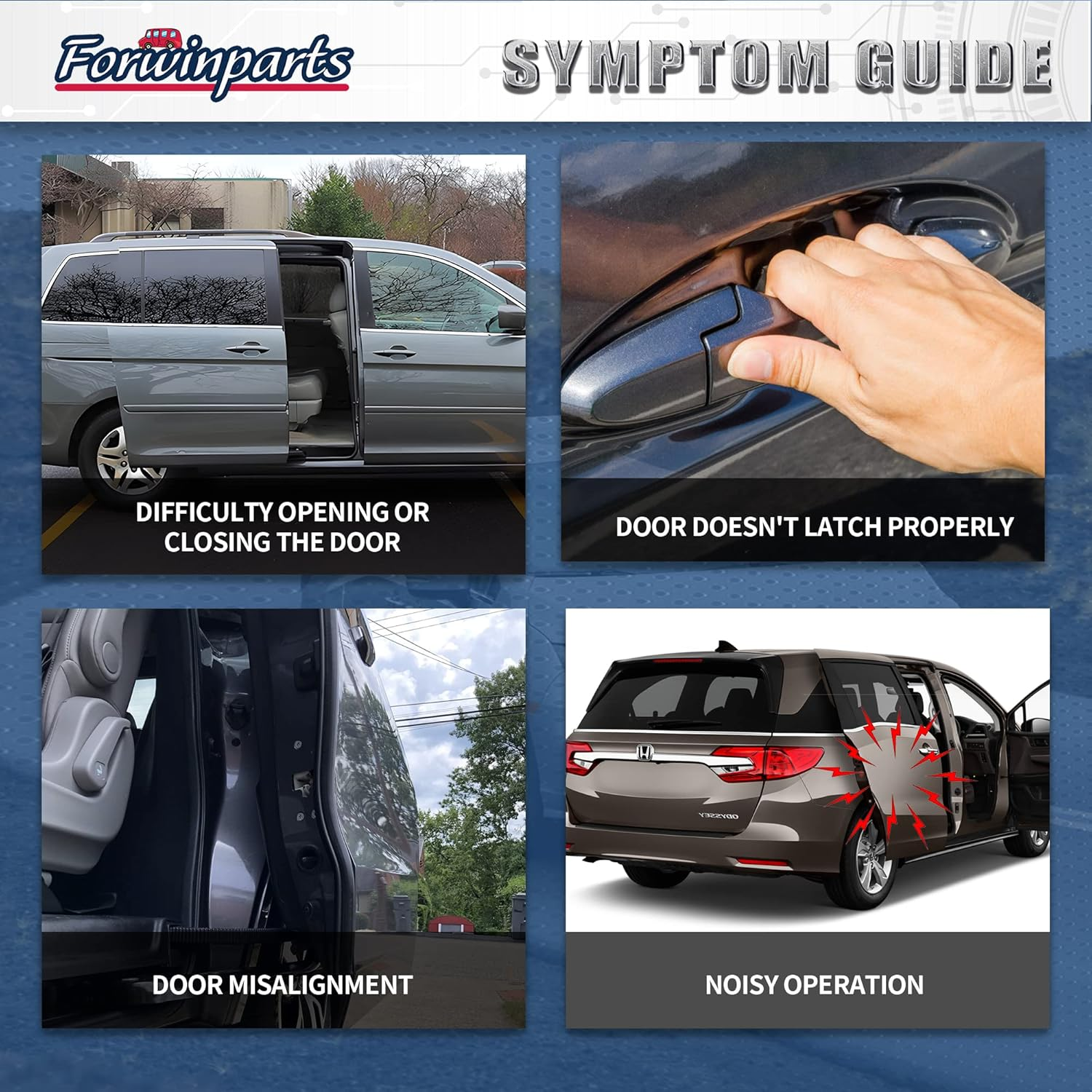 Forwinparts

SYMPTOM GUIDE

DIFFICULTY OPENING OR CLOSING THE DOOR

DOOR DOESN'T LATCH PROPERLY

DOOR MISALIGNMENT

ODYSSEY

NOISY OPERATION