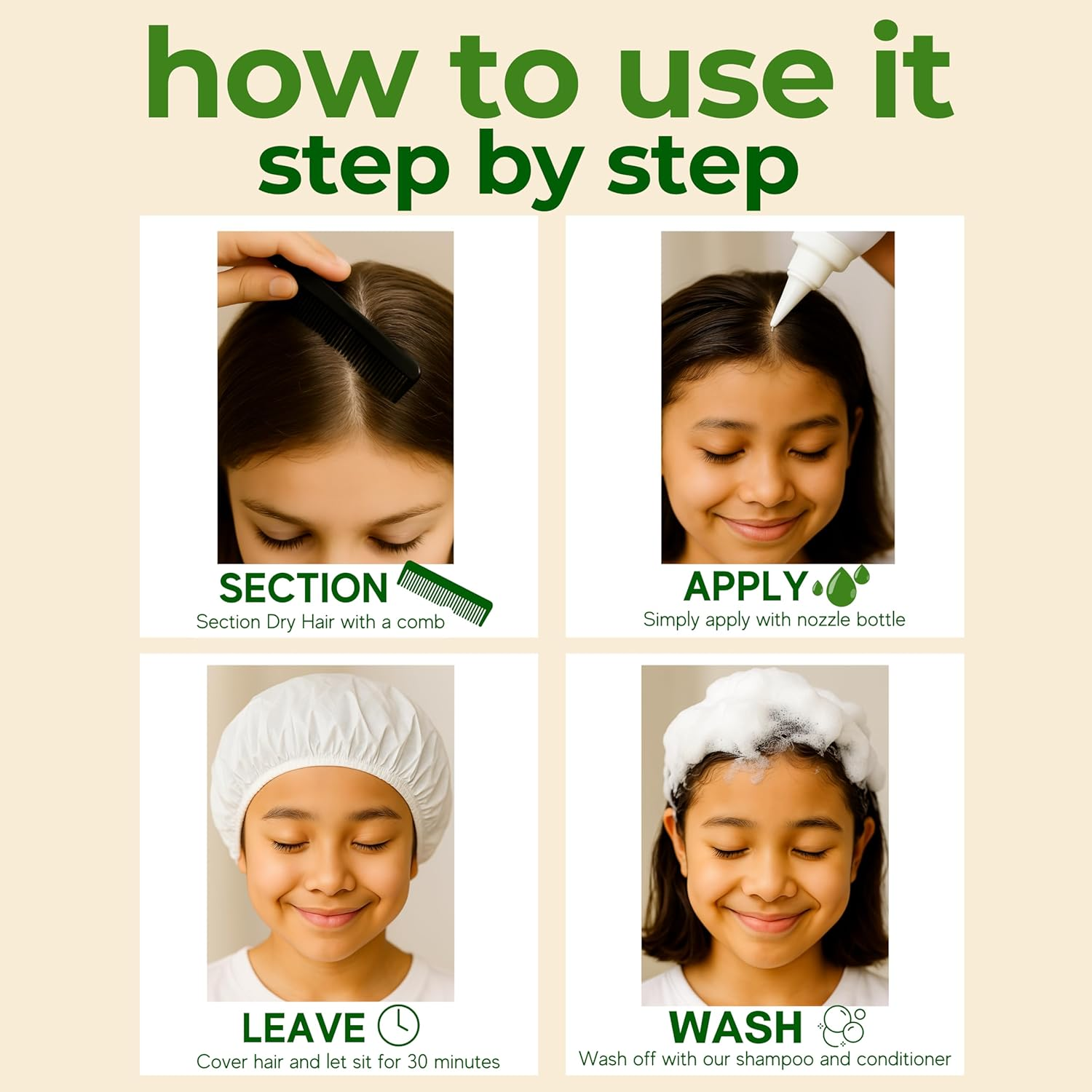 how to use it
step by step

SECTION
Section Dry Hair with a comb

APPLY
Simply apply with nozzle bottle

LEAVE
Cover hair and let sit for 30 minutes

WASH
Wash off with our shampoo and conditioner