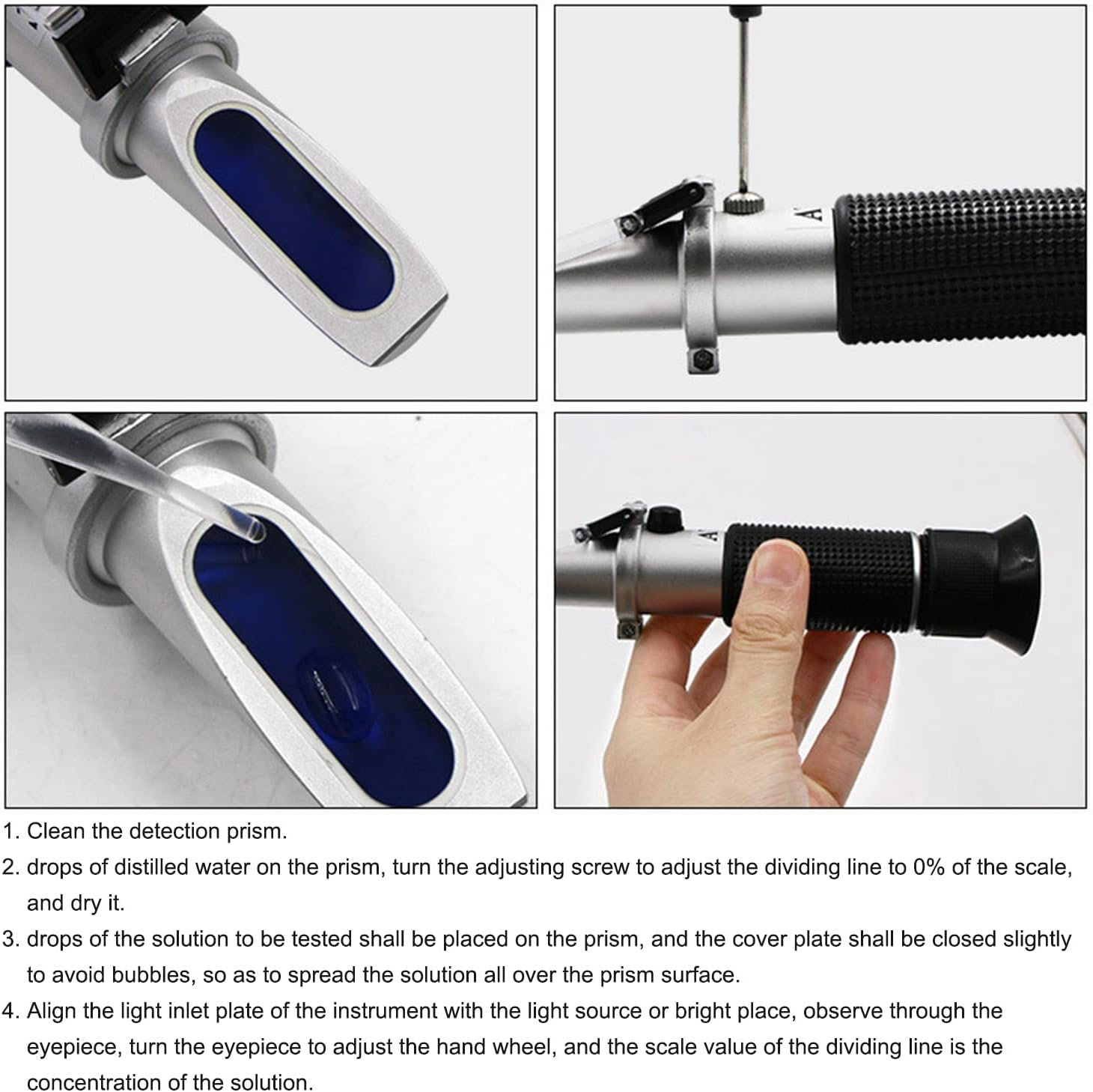 1. Clean the detection prism.
2. drops of distilled water on the prism, turn the adjusting screw to adjust the dividing line to 0% of the scale, and dry it.
3. drops of the solution to be tested shall be placed on the prism, and the cover plate shall be closed slightly to avoid bubbles, so as to spread the solution all over the prism surface.
4. Align the light inlet plate of the instrument with the light source or bright place, observe through the eyepiece, turn the eyepiece to adjust the hand wheel, and the scale value of the dividing line is the concentration of the solution.