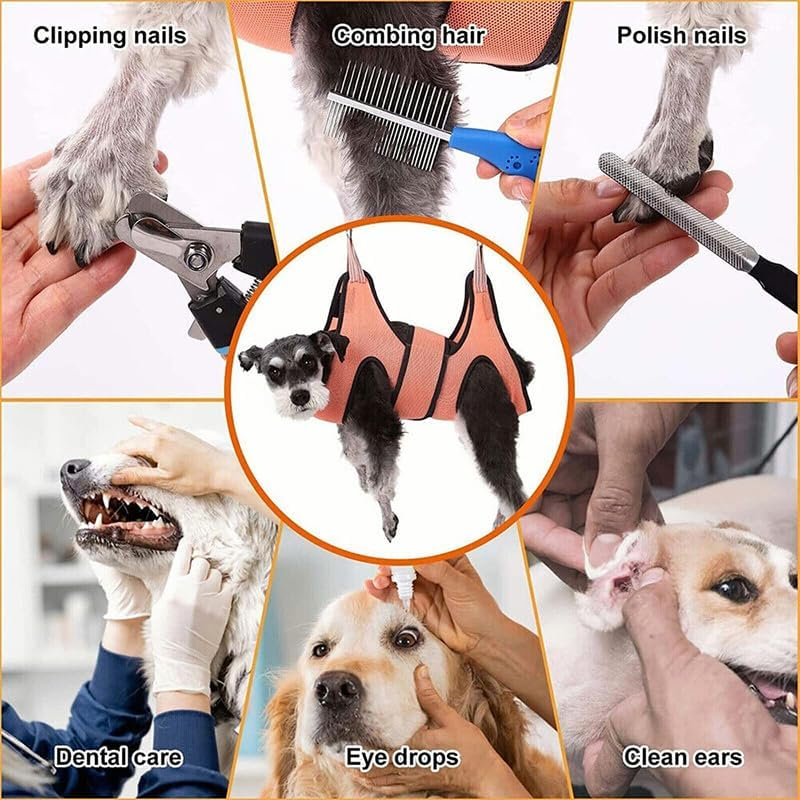 Clipping nails

Combing hair

Polish nails

Dental care

Eye drops

Clean ears