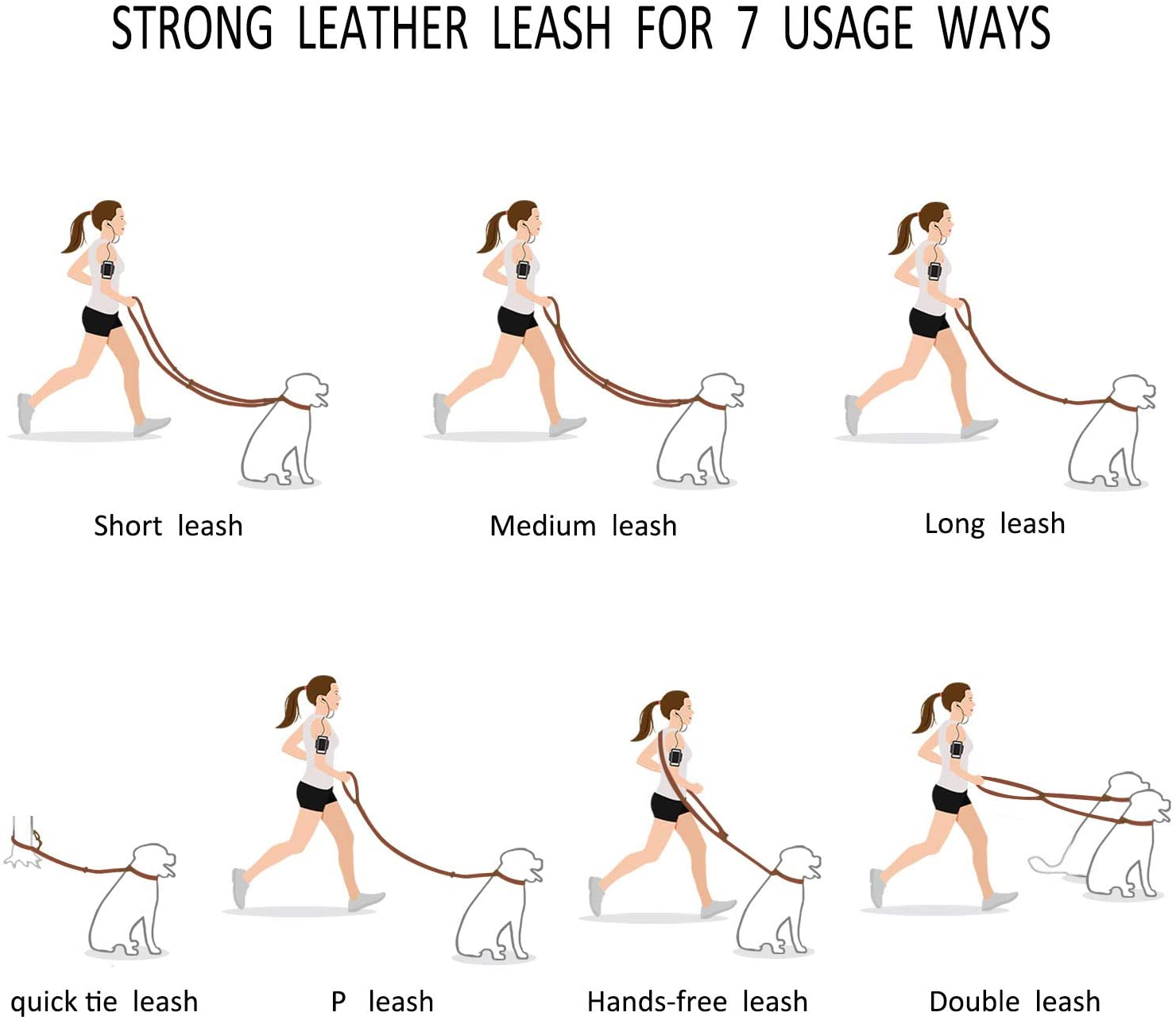 STRONG LEATHER LEASH FOR 7 USAGE WAYS

Short leash

Medium leash

Long leash

quick tie leash

P leash

Hands-free leash

Double leash