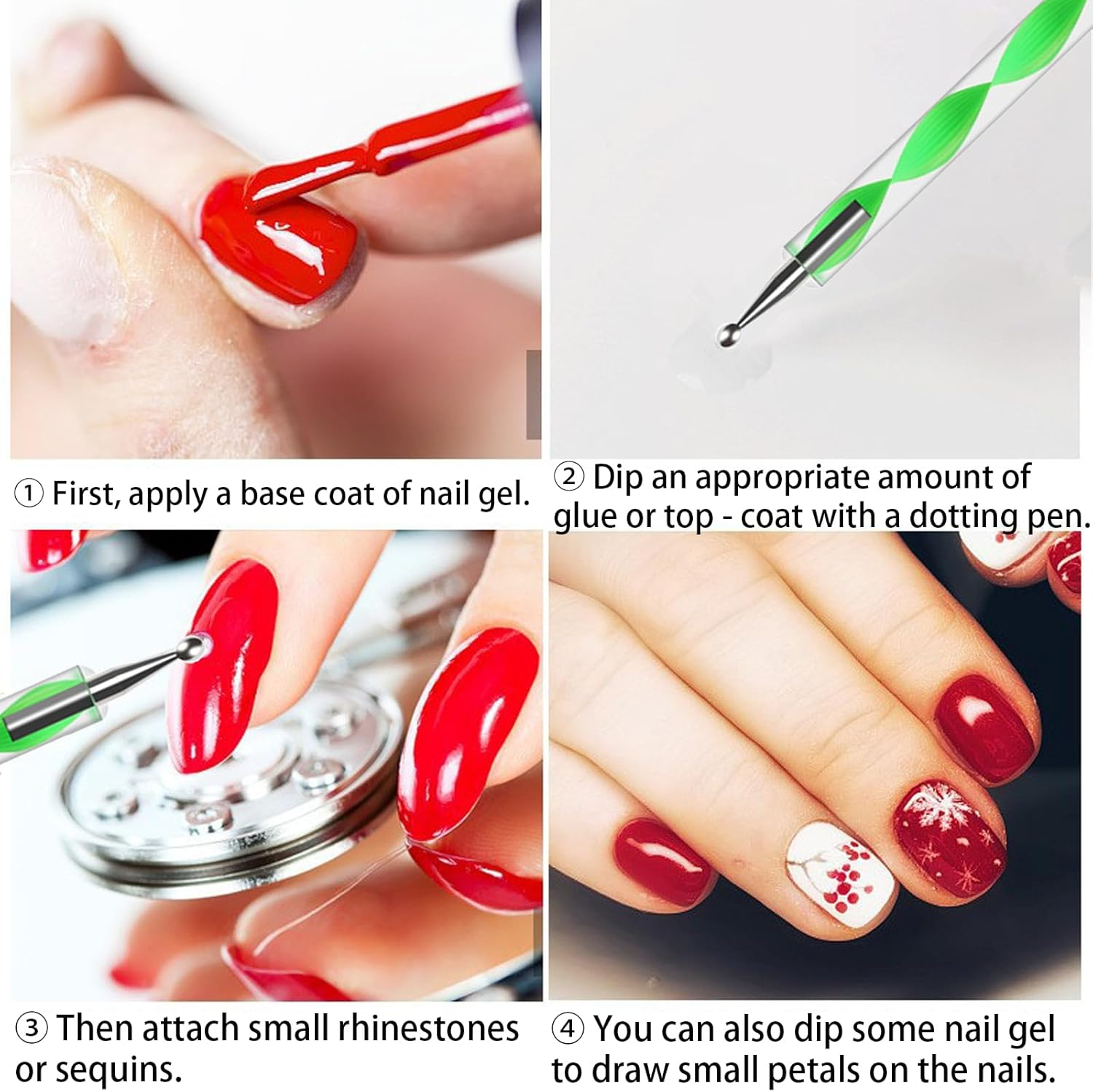 ① First, apply a base coat of nail gel.

② Dip an appropriate amount of glue or top - coat with a dotting pen.

③ Then attach small rhinestones or sequins.

④ You can also dip some nail gel to draw small petals on the nails.