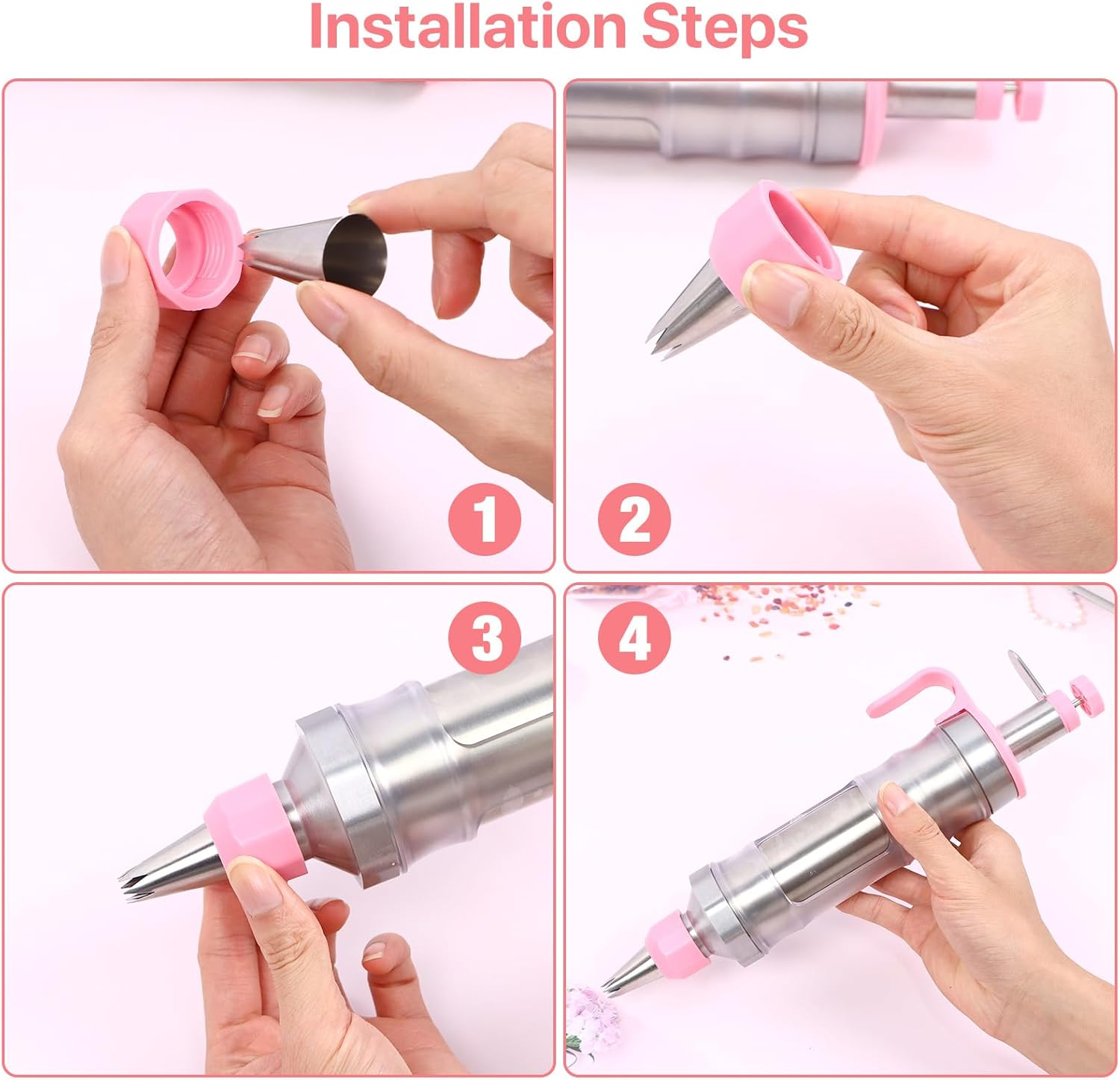 Installation Steps

1

2

3

4