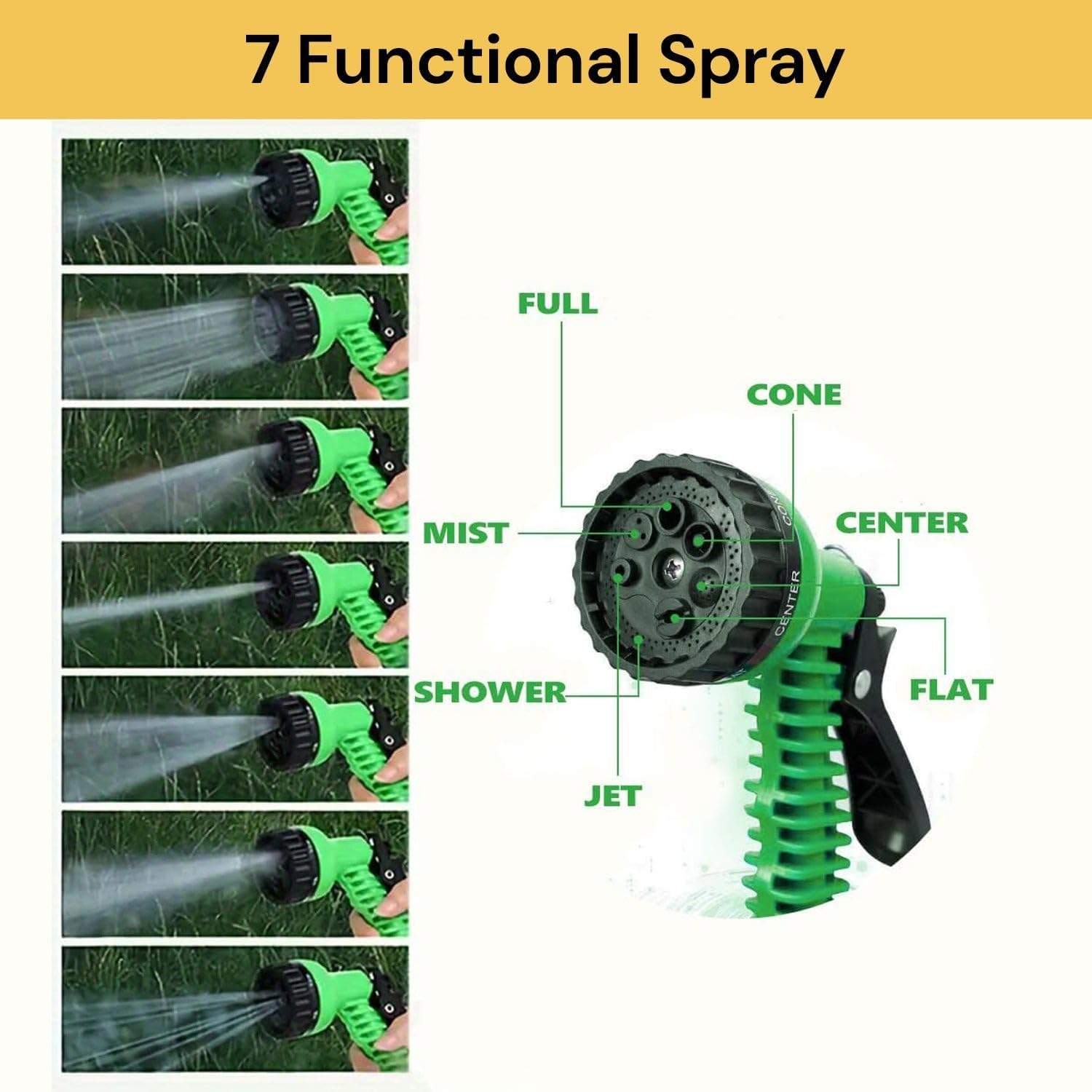 7 Functional Spray

FULL
CONE
MIST
CENTER
SHOWER
FLAT
JET
CONE
CENTER