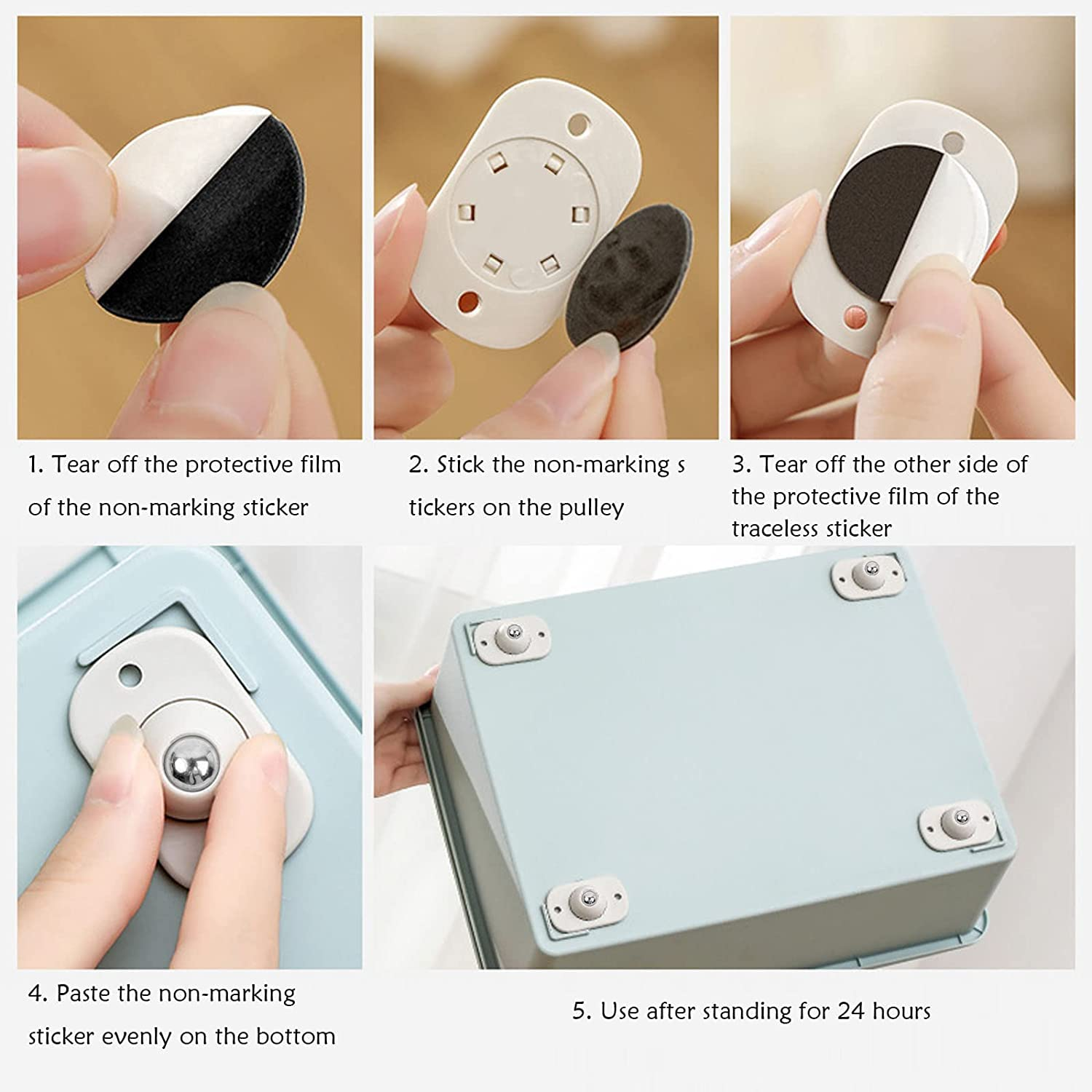 1. Tear off the protective film of the non-marking sticker

2. Stick the non-marking s tickers on the pulley

3. Tear off the other side of the protective film of the traceless sticker

4. Paste the non-marking sticker evenly on the bottom

5. Use after standing for 24 hours