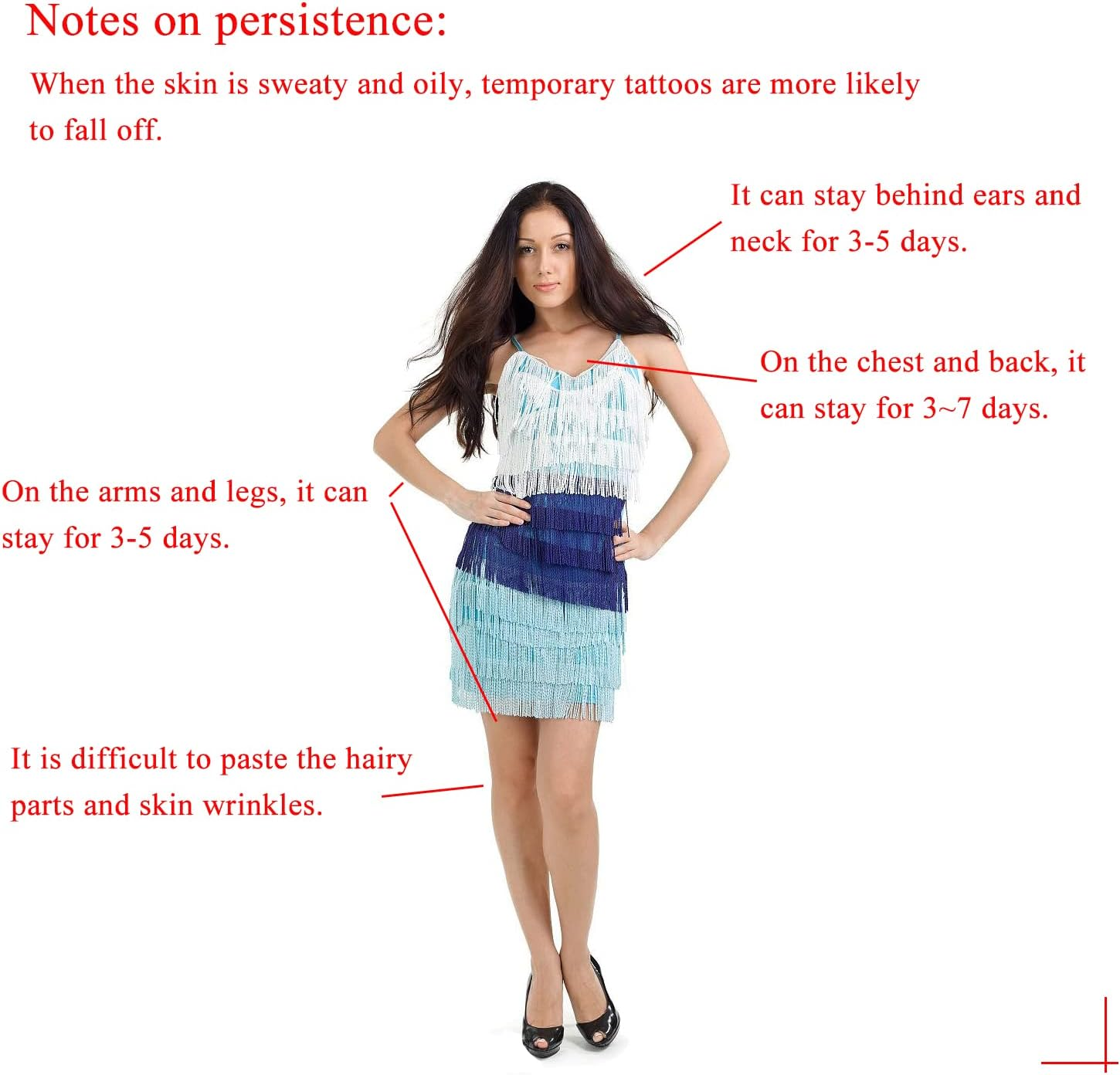 Notes on persistence:

When the skin is sweaty and oily, temporary tattoos are more likely to fall off.

It can stay behind ears and neck for 3-5 days.

On the chest and back, it can stay for 3~7 days.

On the arms and legs, it can stay for 3-5 days.

It is difficult to paste the hairy parts and skin wrinkles.