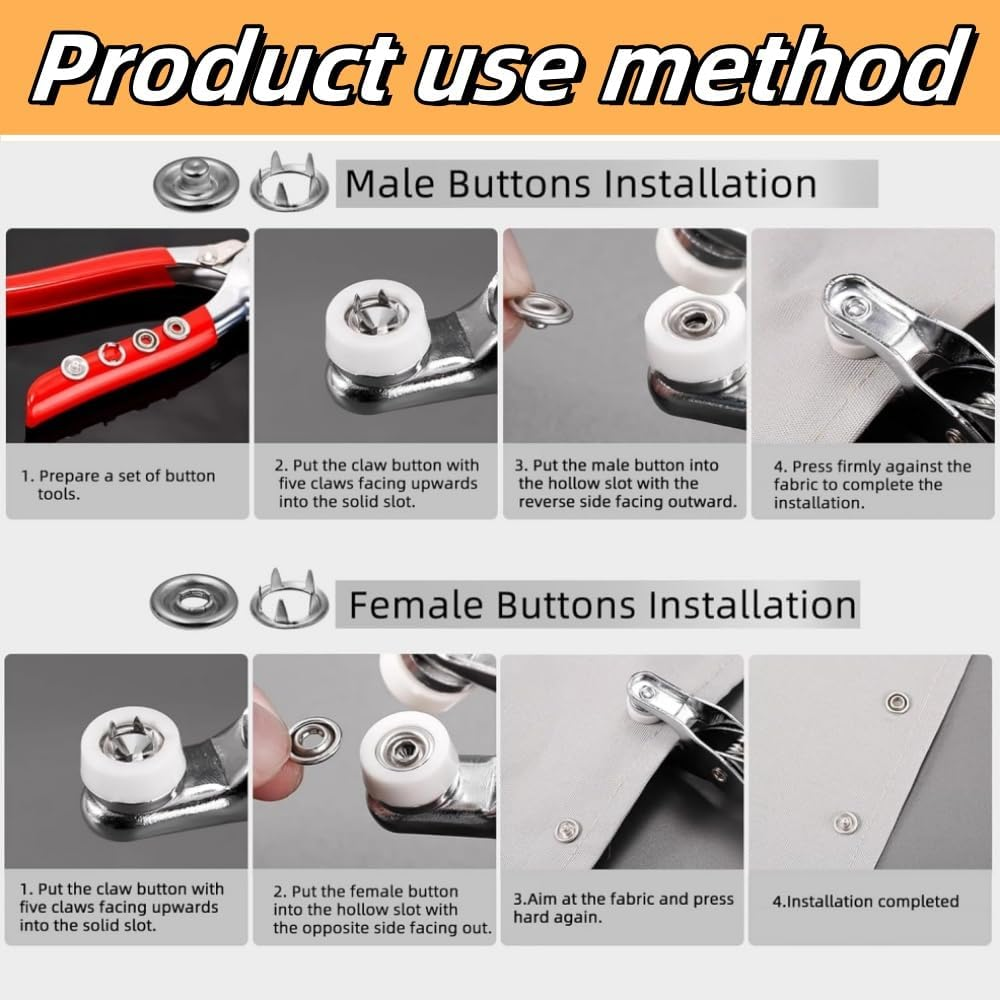 Product use method

Male Buttons Installation

1. Prepare a set of button tools.

2. Put the claw button with five claws facing upwards into the solid slot.

3. Put the male button into the hollow slot with the reverse side facing outward.

4. Press firmly against the fabric to complete the installation.

Female Buttons Installation

1. Put the claw button with five claws facing upwards into the solid slot.

2. Put the female button into the hollow slot with the opposite side facing out.

3.Aim at the fabric and press hard again.

4.Installation completed