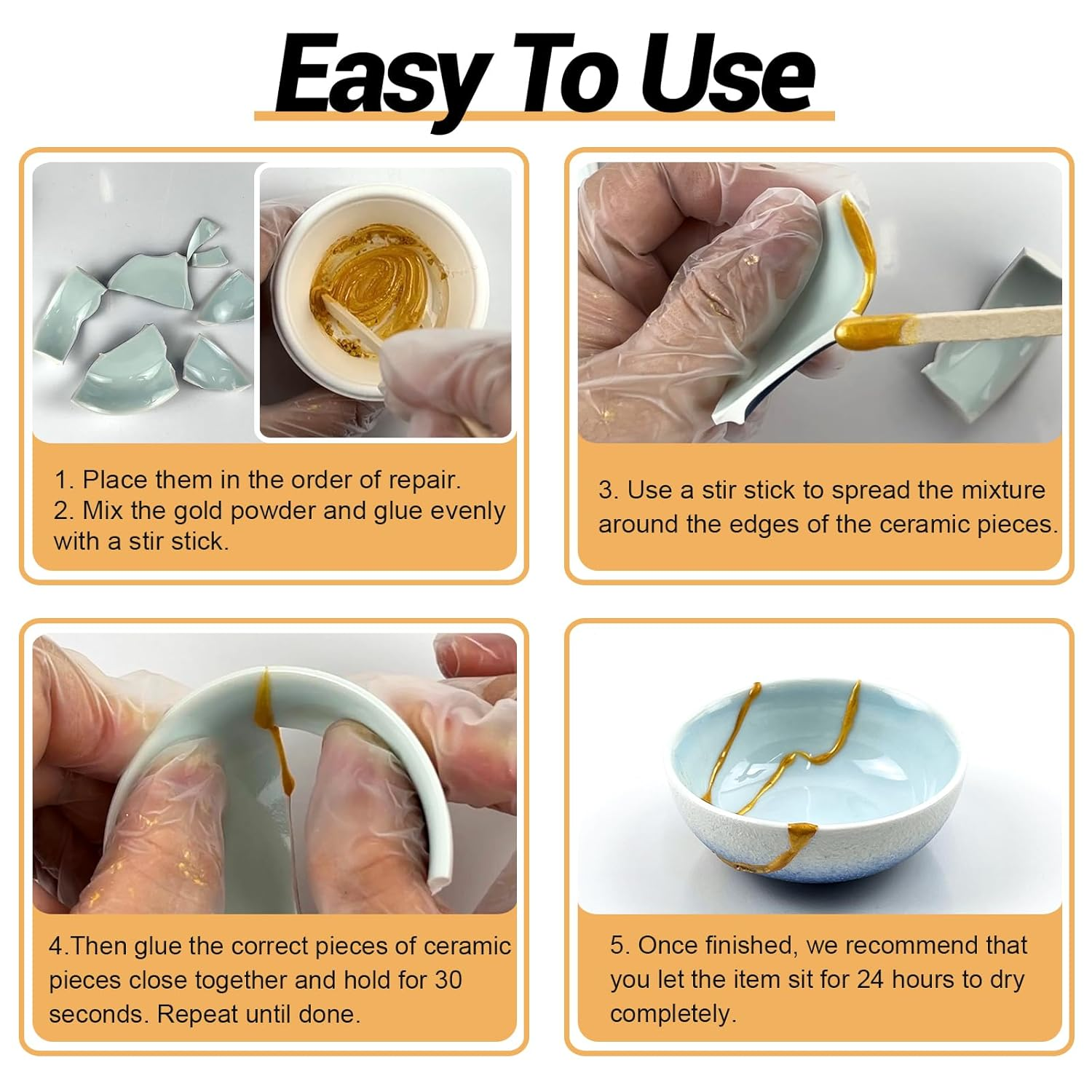 Easy To Use

1. Place them in the order of repair.
2. Mix the gold powder and glue evenly with a stir stick.

3. Use a stir stick to spread the mixture around the edges of the ceramic pieces.

4.Then glue the correct pieces of ceramic pieces close together and hold for 30 seconds. Repeat until done.

5. Once finished, we recommend that you let the item sit for 24 hours to dry completely.