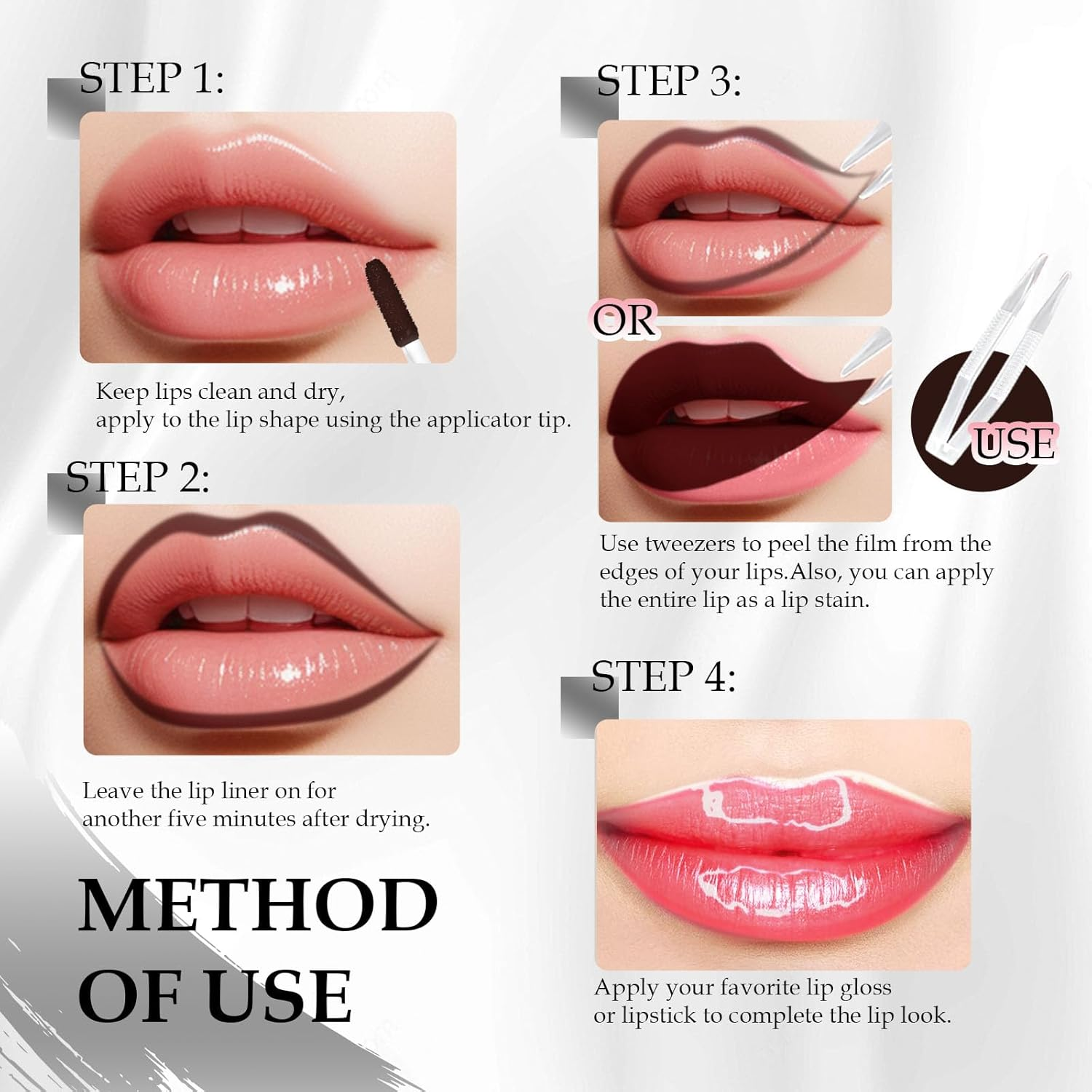 STEP 1:

Keep lips clean and dry, apply to the lip shape using the applicator tip.

STEP 2:

Leave the lip liner on for another five minutes after drying.

METHOD OF USE

STEP 3:

OR

USE

Use tweezers to peel the film from the edges of your lips.Also, you can apply the entire lip as a lip stain.

STEP 4:

Apply your favorite lip gloss or lipstick to complete the lip look.