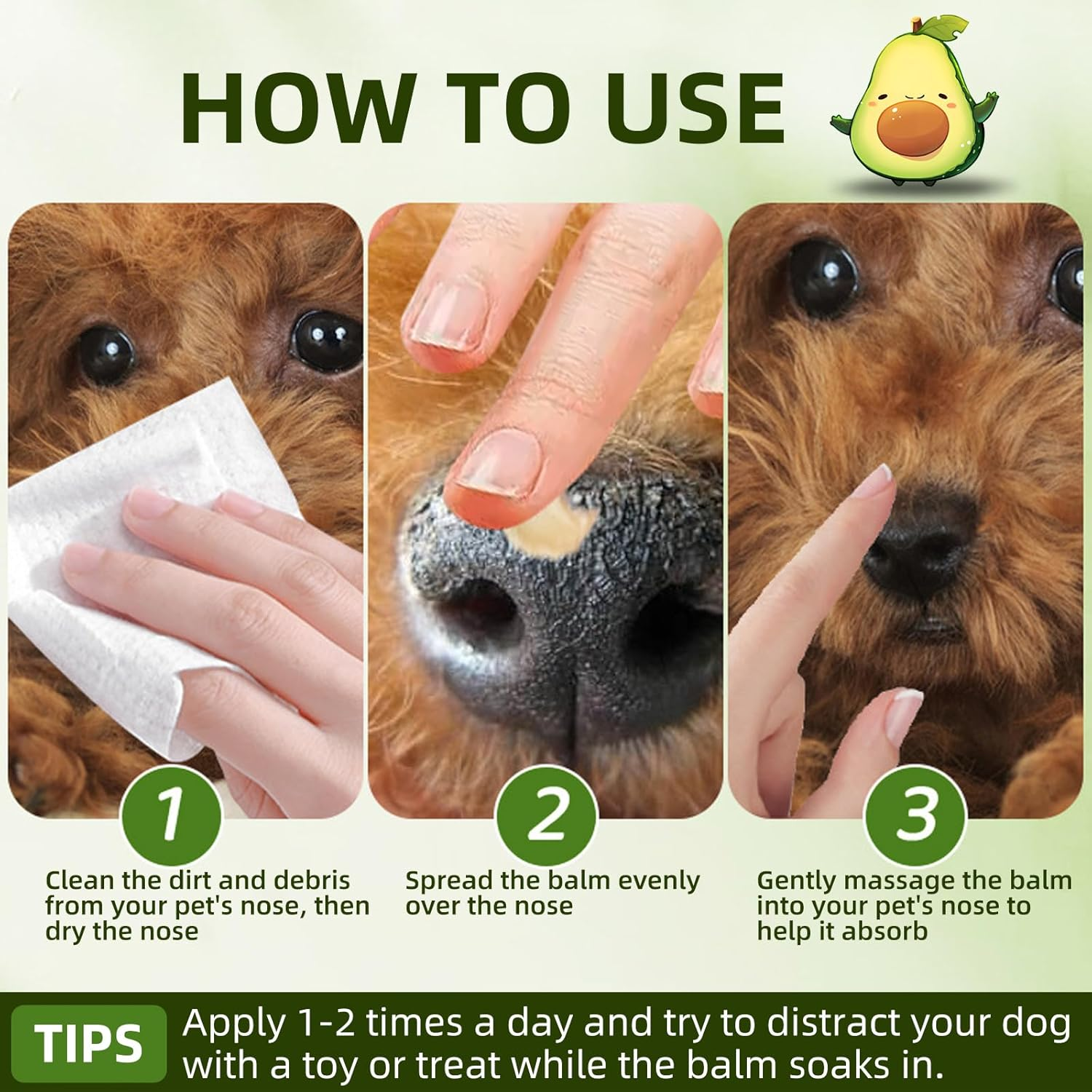 HOW TO USE

1

Clean the dirt and debris from your pet's nose, then dry the nose

2

Spread the balm evenly over the nose

3

Gently massage the balm into your pet's nose to help it absorb

TIPS

Apply 1-2 times a day and try to distract your dog with a toy or treat while the balm soaks in.