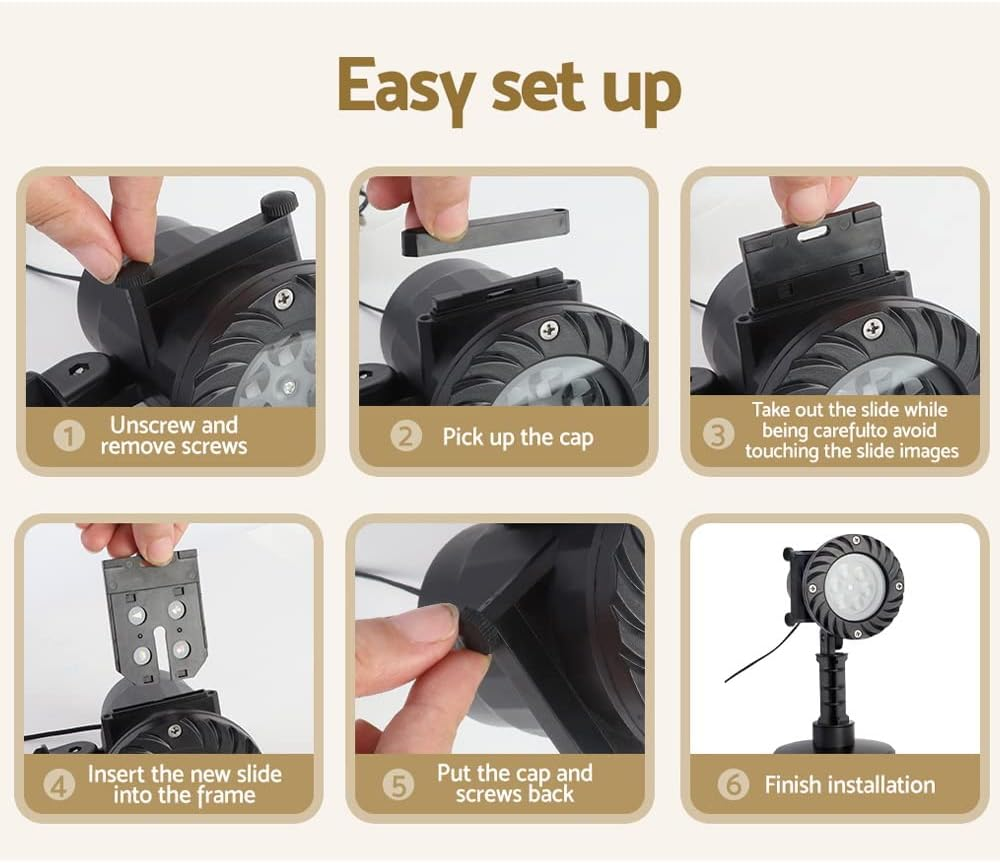 Easy set up

1 Unscrew and remove screws

2 Pick up the cap

3 Take out the slide while being carefulto avoid touching the slide images

4 Insert the new slide into the frame

5 Put the cap and screws back

6 Finish installation