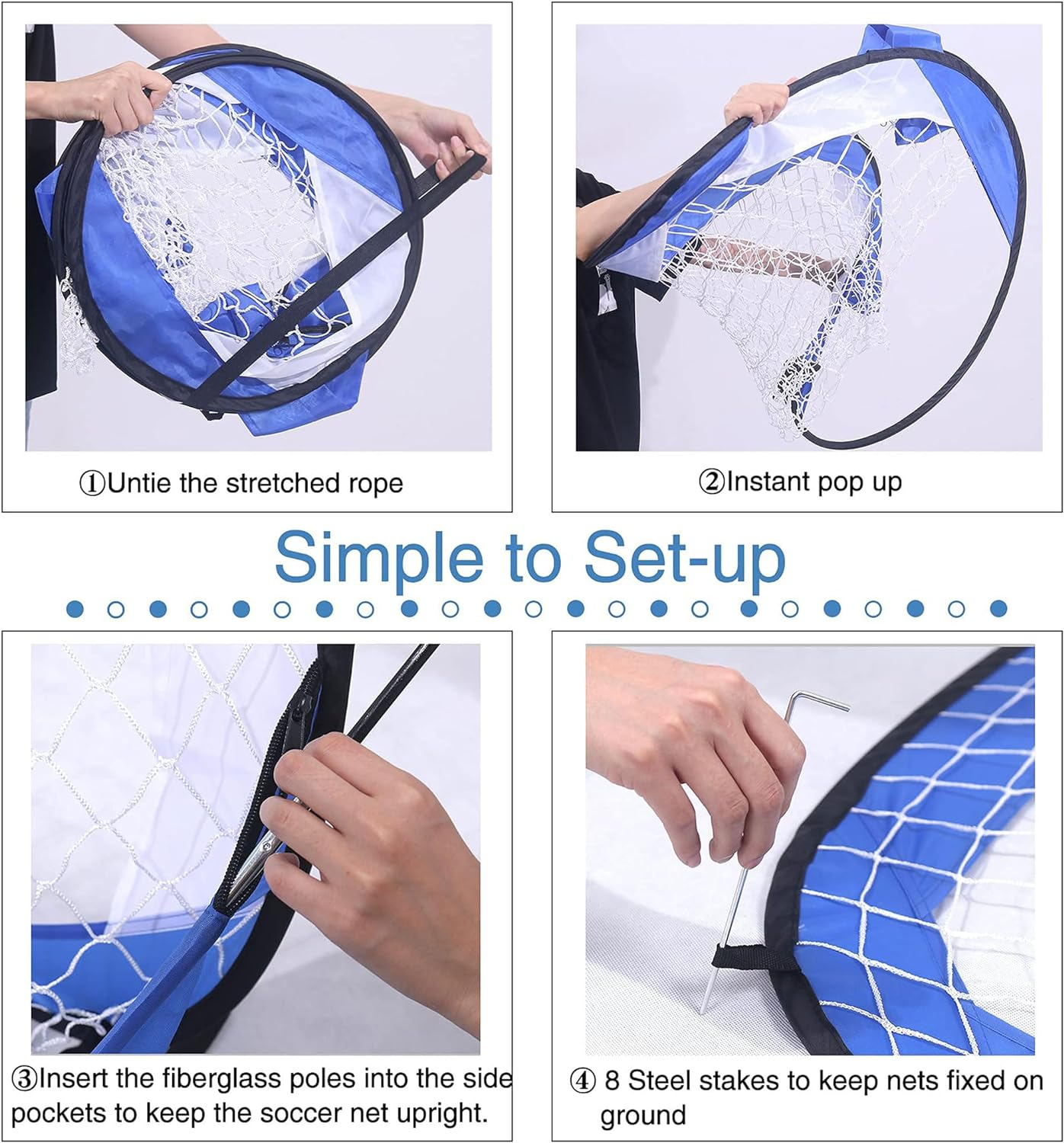 ①Untie the stretched rope

②Instant pop up

Simple to Set-up

③Insert the fiberglass poles into the side pockets to keep the soccer net upright.

④ 8 Steel stakes to keep nets fixed on ground