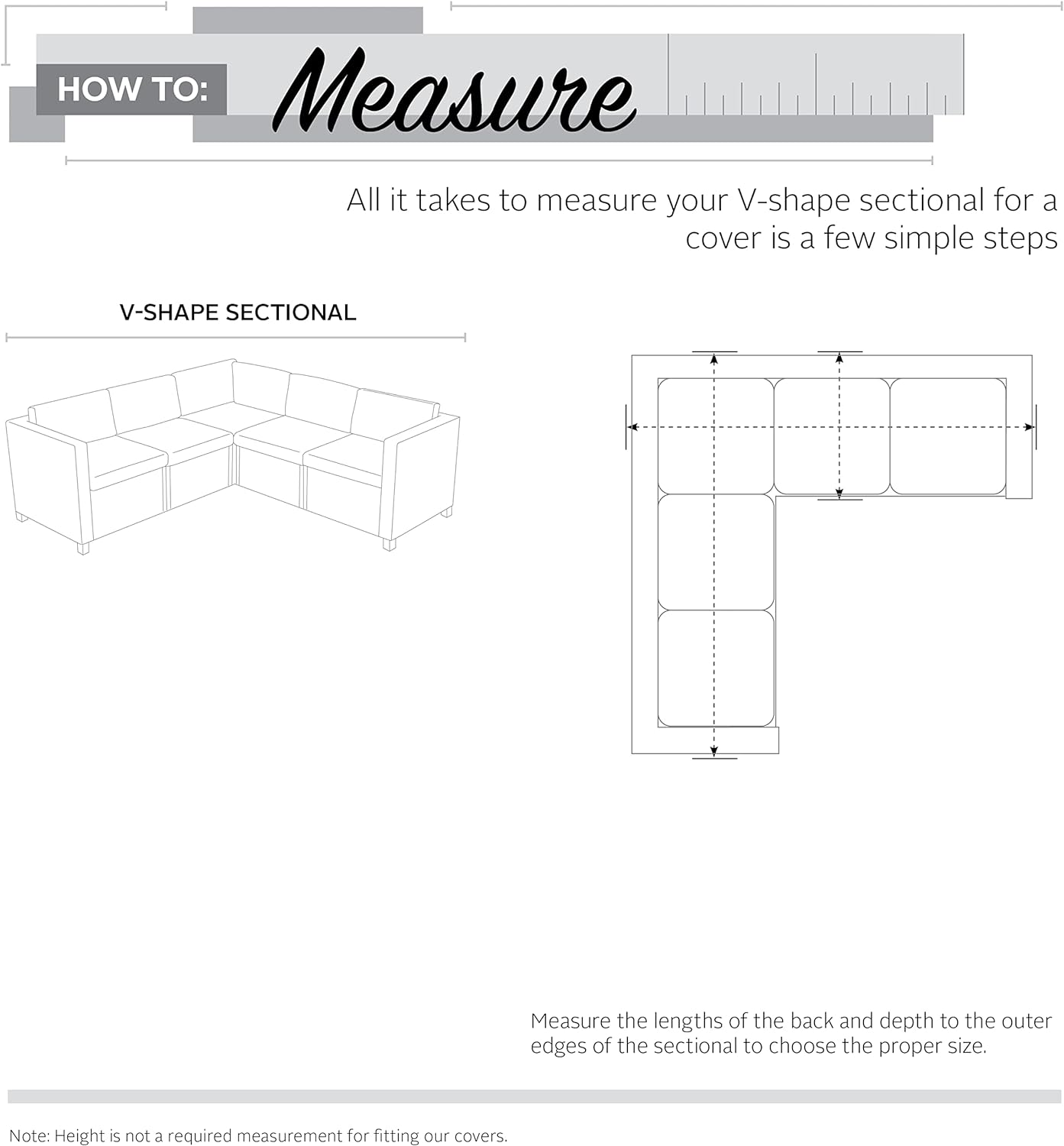 HOW TO: Measure

All it takes to measure your V-shape sectional for a cover is a few simple steps

V-SHAPE SECTIONAL

Measure the lengths of the back and depth to the outer edges of the sectional to choose the proper size.

Note: Height is not a required measurement for fitting our covers.