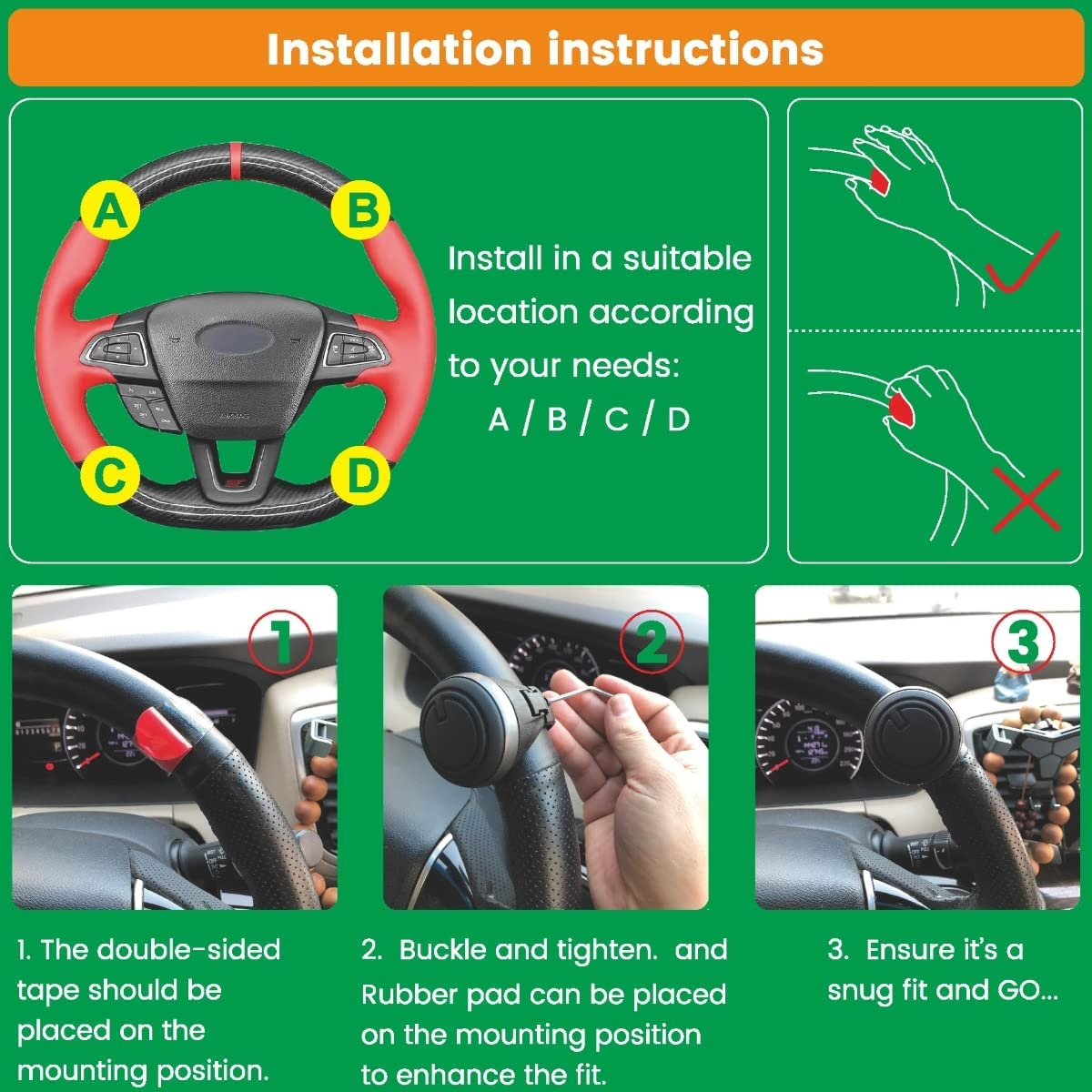 Installation instructions

A

B

C

D

Install in a suitable location according to your needs:
A / B / C / D

1

2

3

1. The double-sided tape should be placed on the mounting position.

2. Buckle and tighten. and Rubber pad can be placed on the mounting position to enhance the fit.

3. Ensure it's a snug fit and GO...