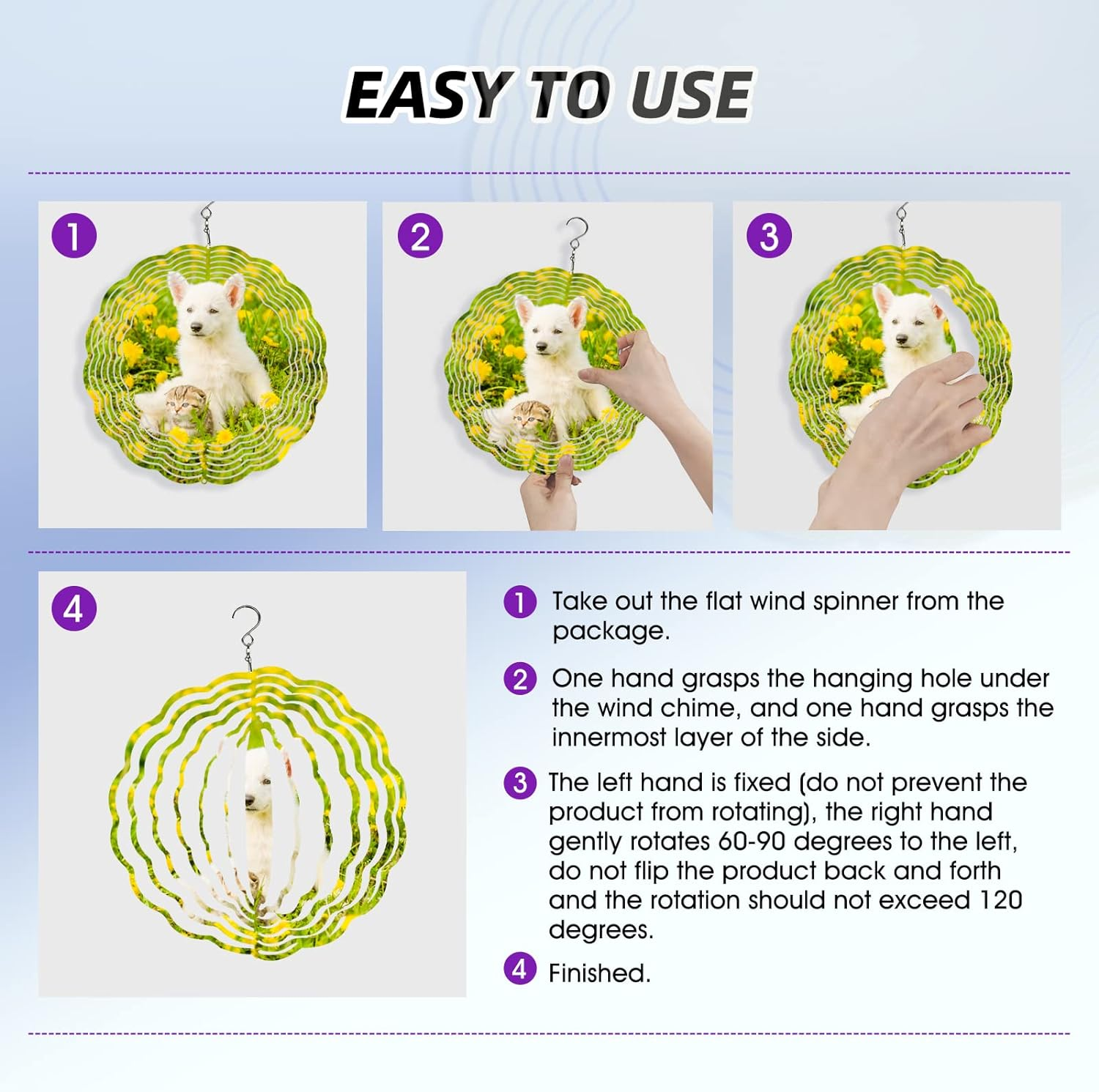 EASY TO USE

1

2

3

4

1 Take out the flat wind spinner from the package.

2 One hand grasps the hanging hole under the wind chime, and one hand grasps the innermost layer of the side.

3 The left hand is fixed (do not prevent the product from rotating), the right hand gently rotates 60-90 degrees to the left, do not flip the product back and forth and the rotation should not exceed 120 degrees.

4 Finished.