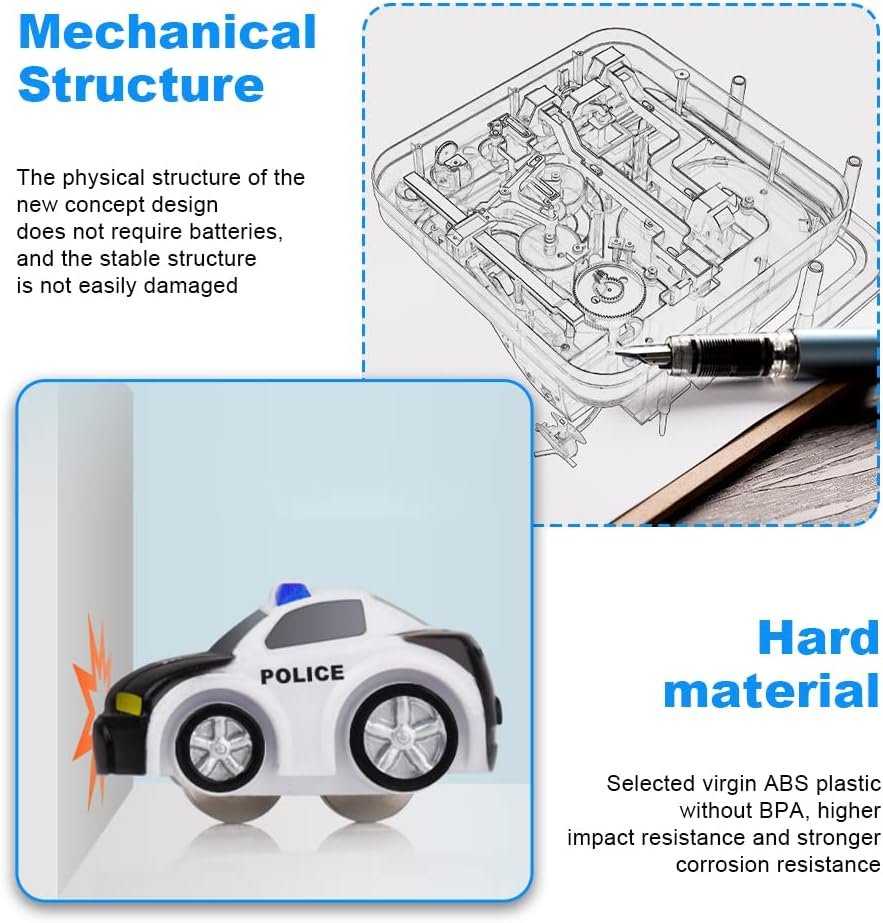 Mechanical Structure

The physical structure of the new concept design does not require batteries, and the stable structure is not easily damaged

POLICE

Hard material

Selected virgin ABS plastic without BPA, higher impact resistance and stronger corrosion resistance