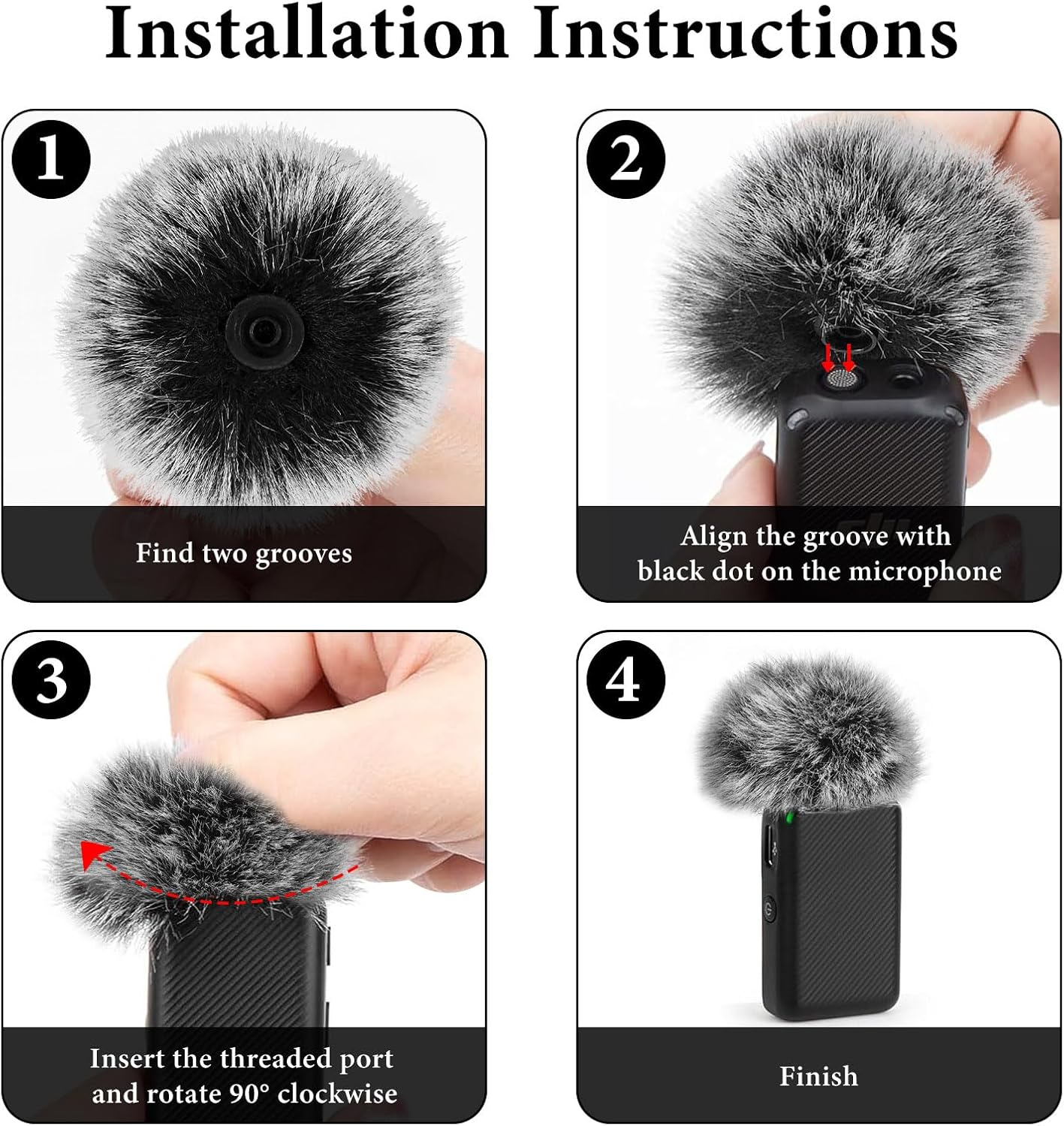 Installation Instructions

1

Find two grooves

2

Align the groove with black dot on the microphone

3

Insert the threaded port and rotate 90° clockwise

4

Finish