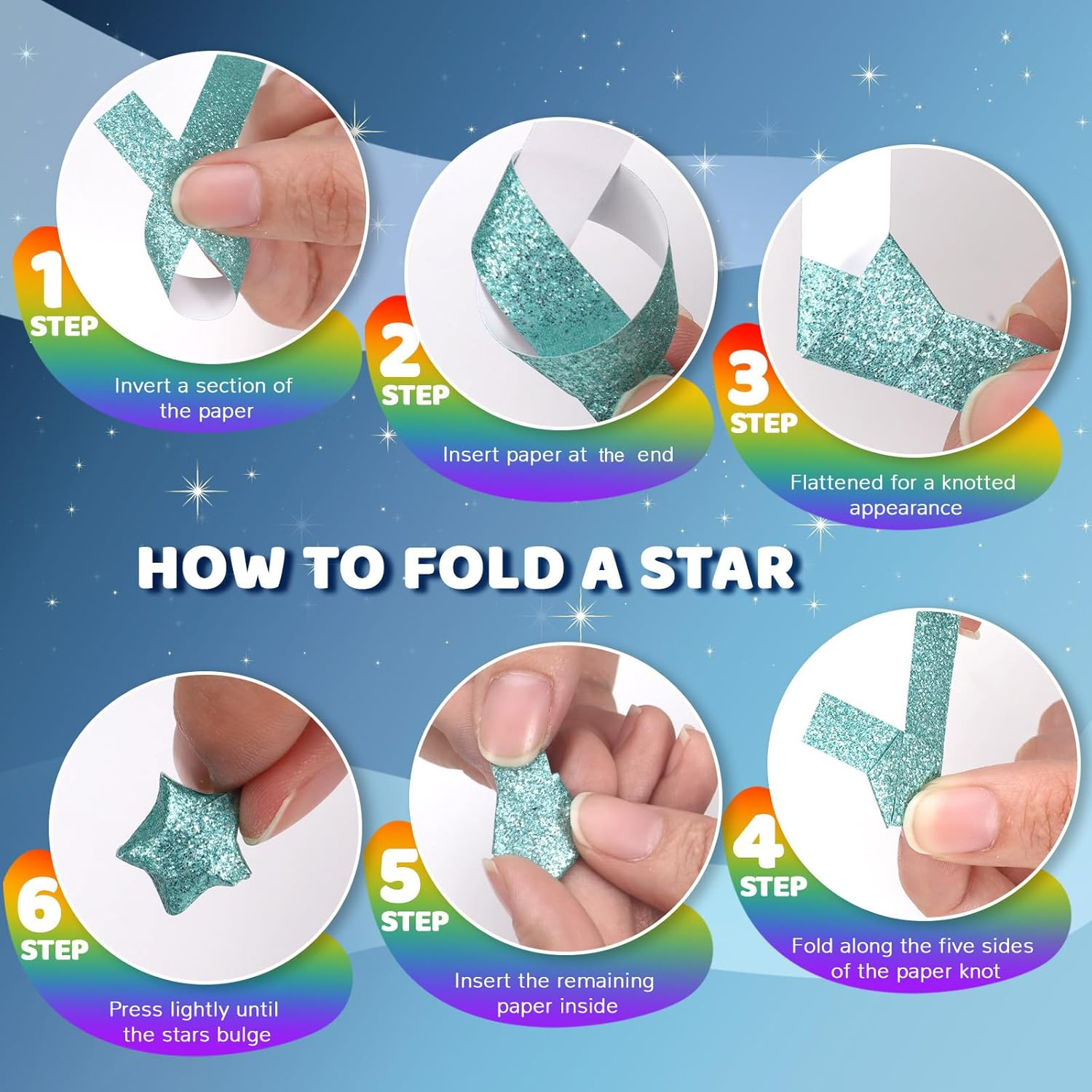 1
STEP
Invert a section of the paper

2
STEP
Insert paper at the end

3
STEP
Flattened for a knotted appearance

HOW TO FOLD A STAR

6
STEP
Press lightly until the stars bulge

5
STEP
Insert the remaining paper inside

4
STEP
Fold along the five sides of the paper knot