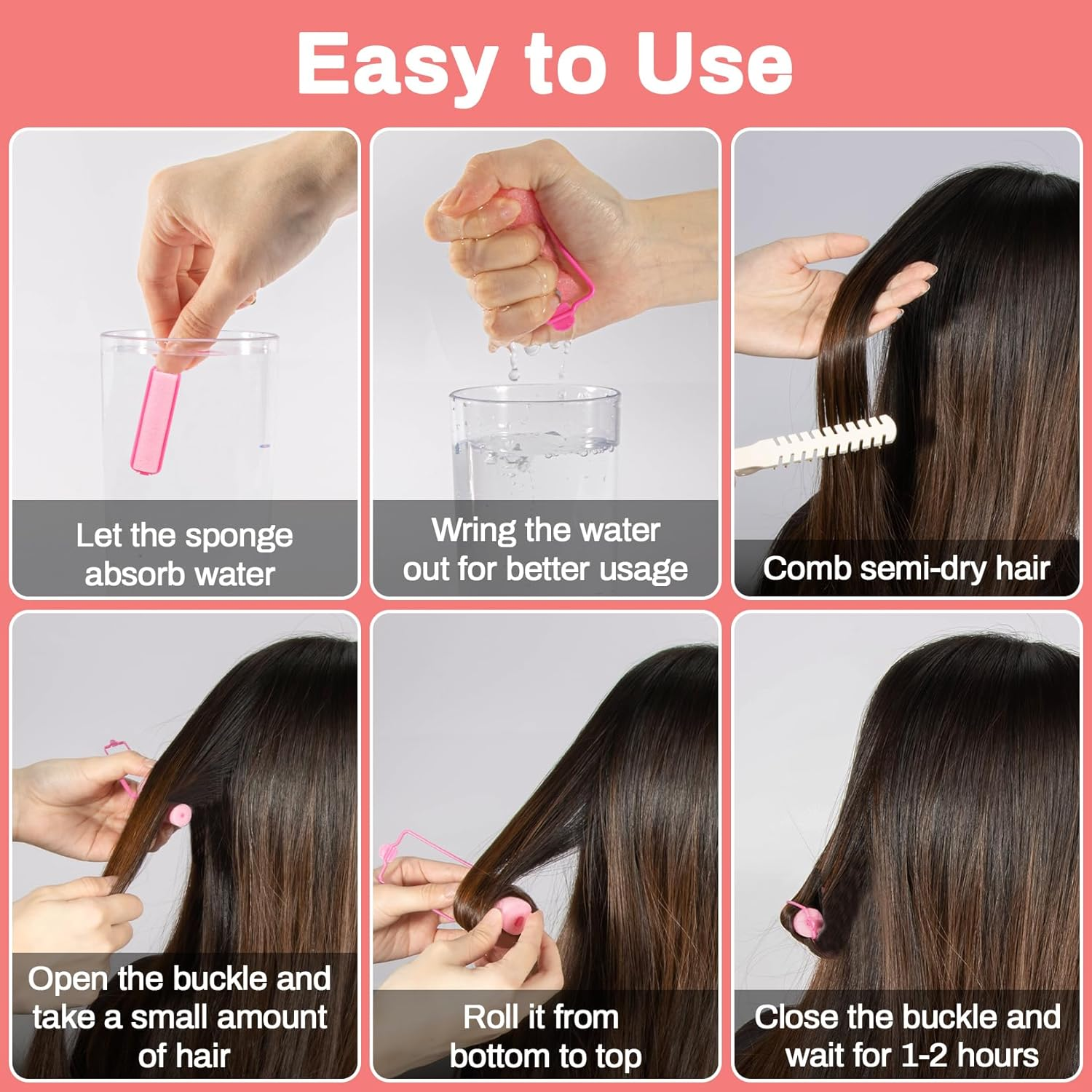 Easy to Use

Let the sponge absorb water

Wring the water out for better usage

Comb semi-dry hair

Open the buckle and take a small amount of hair

Roll it from bottom to top

Close the buckle and wait for 1-2 hours