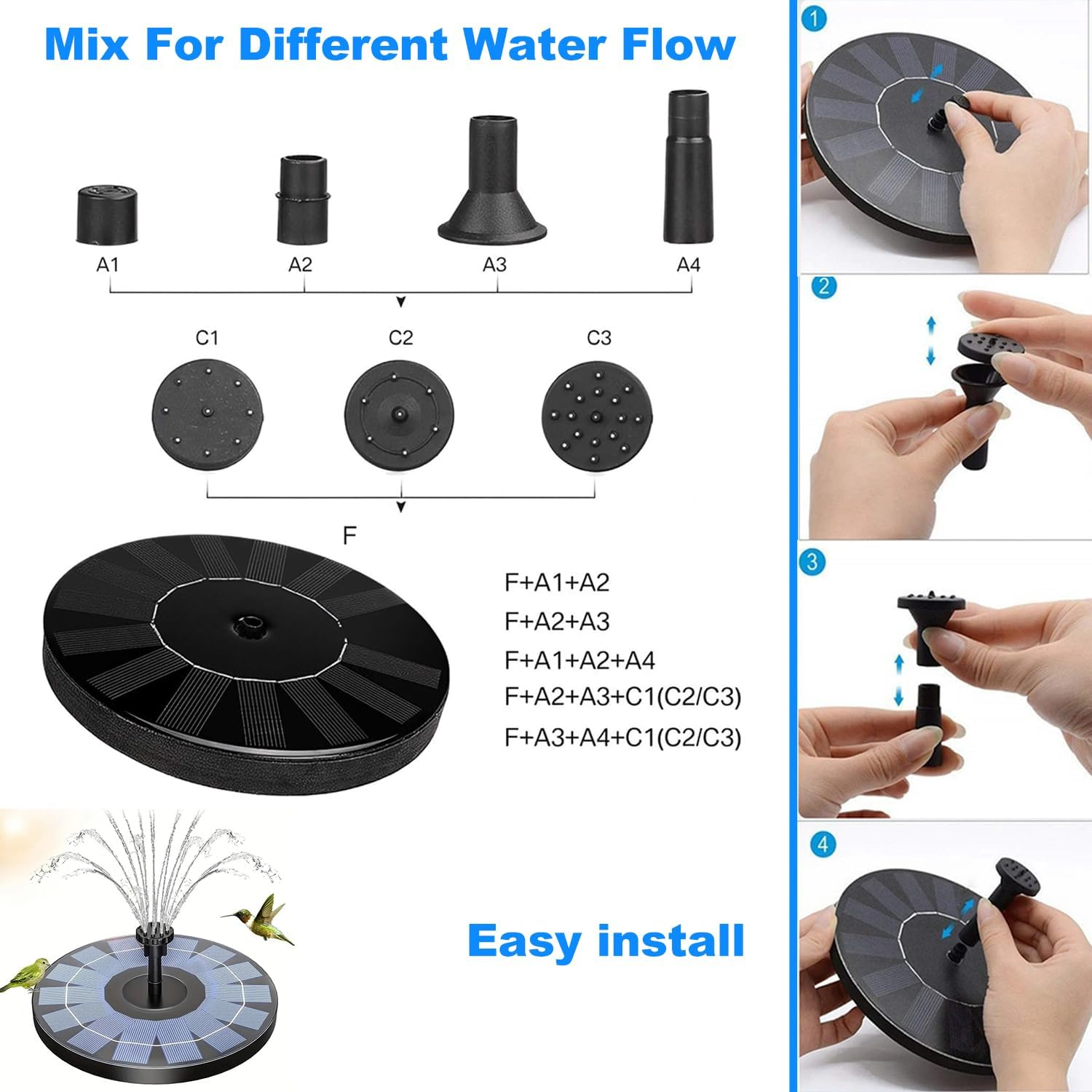 Mix For Different Water Flow

A1 A2 A3 A4

C1 C2 C3

F

F+A1+A2
F+A2+A3
F+A1+A2+A4
F+A2+A3+C1(C2/C3)
F+A3+A4+C1(C2/C3)

Easy install

1

2

3

4