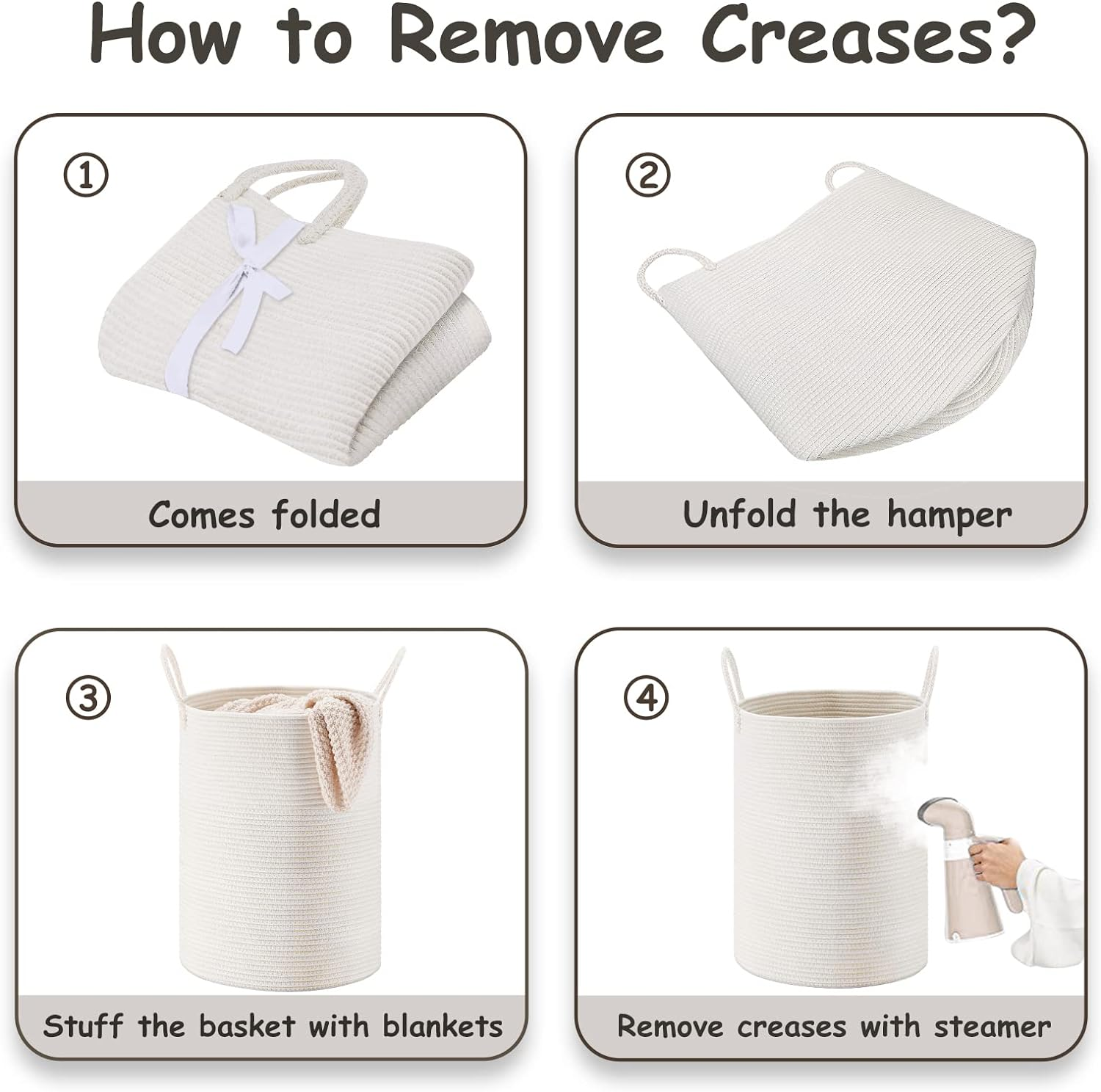 How to Remove Creases?

①

Comes folded

②

Unfold the hamper

③

Stuff the basket with blankets

④

Remove creases with steamer