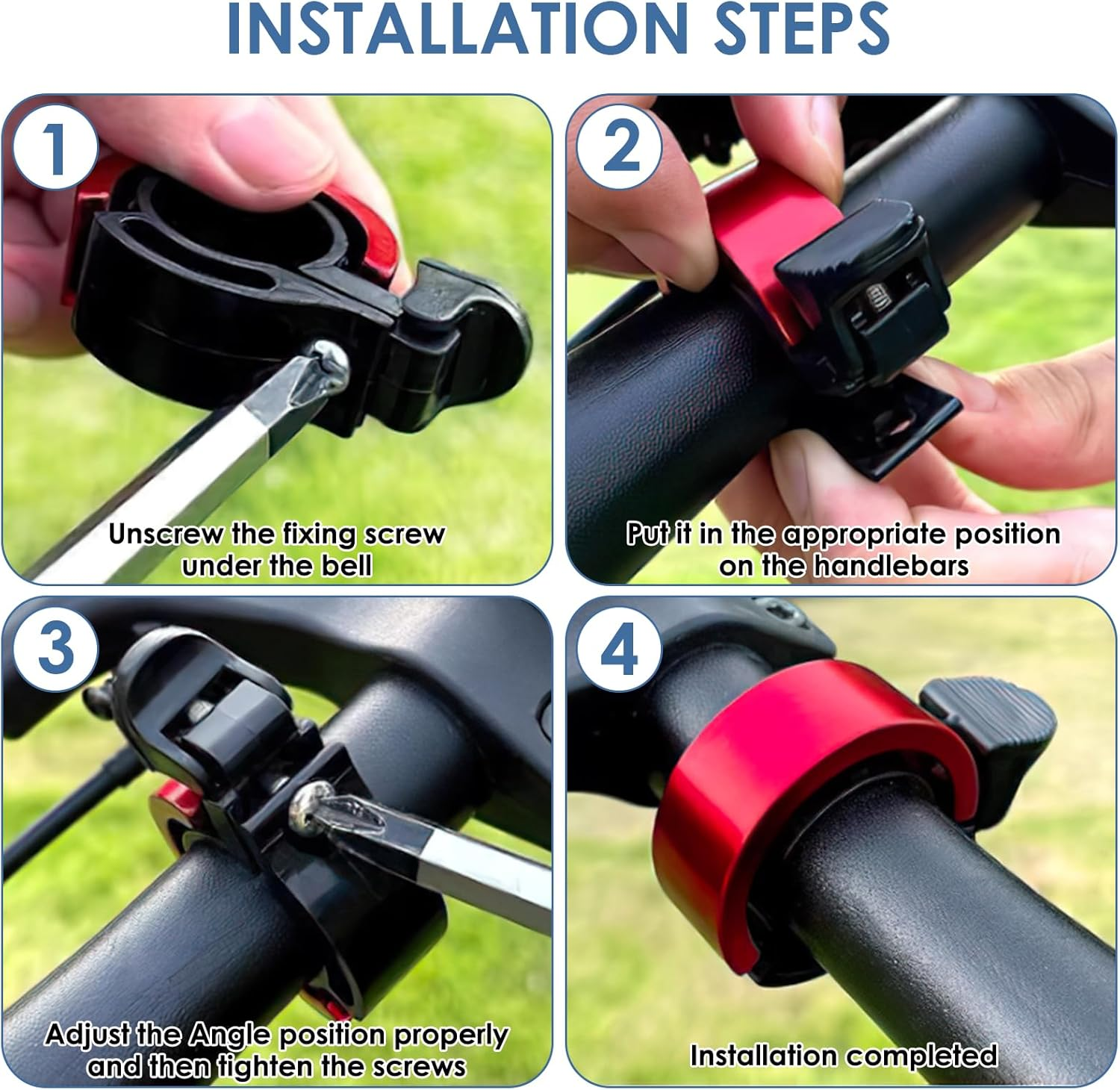 INSTALLATION STEPS

1

Unscrew the fixing screw under the bell

2

Put it in the appropriate position on the handlebars

3

Adjust the Angle position properly and then tighten the screws

4

Installation completed