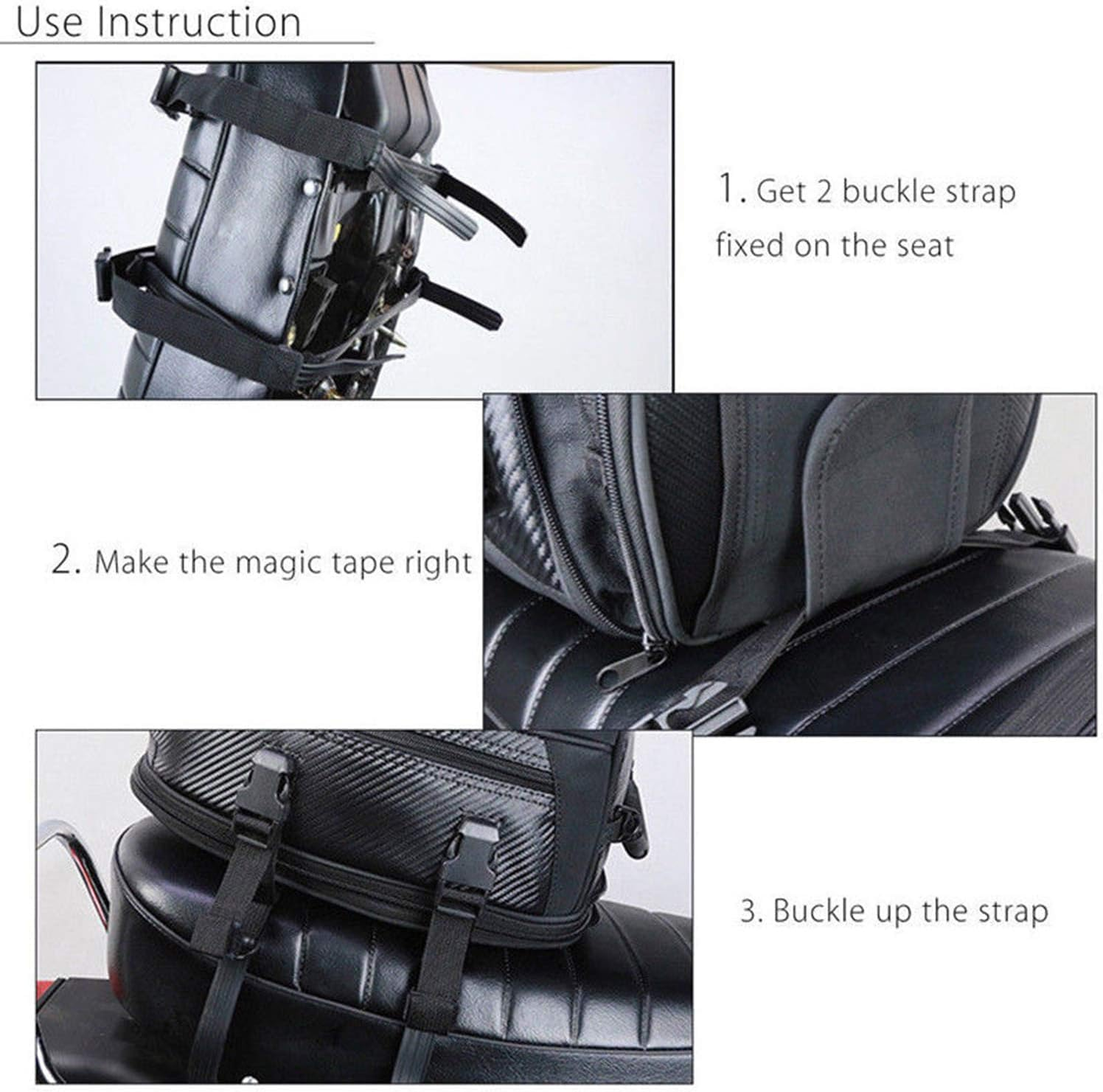 Use Instruction

1. Get 2 buckle strap fixed on the seat

2. Make the magic tape right

3. Buckle up the strap