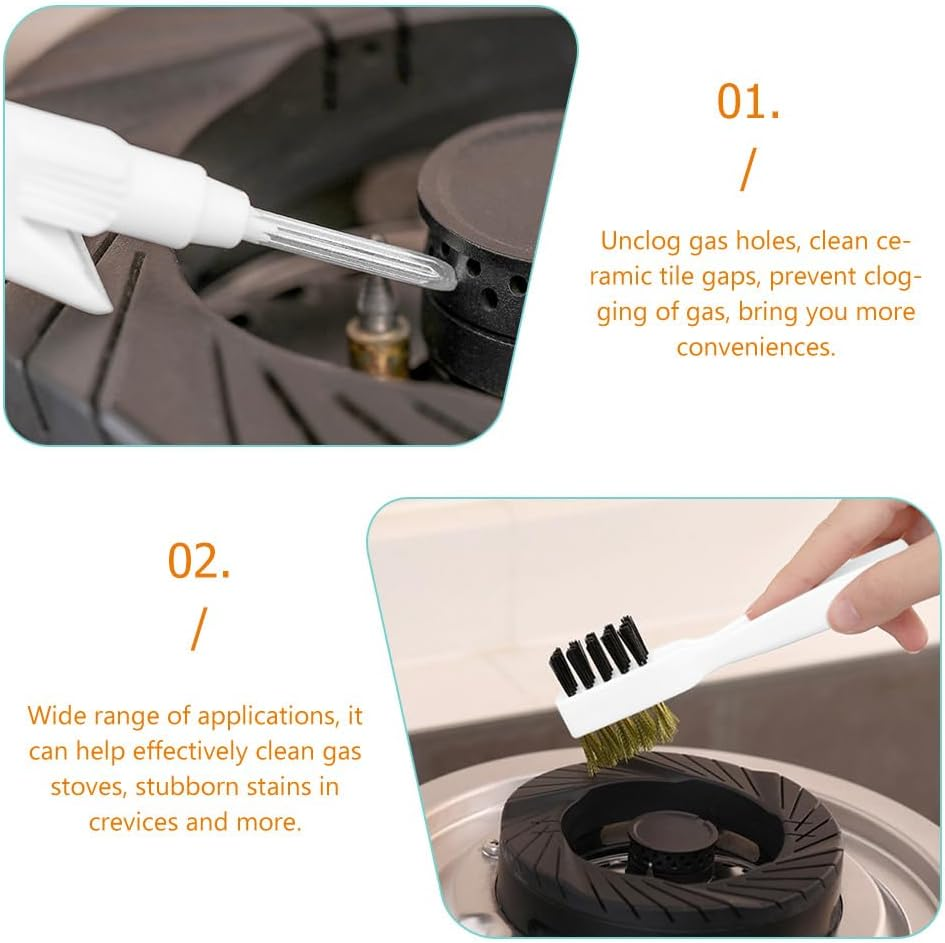 01.
/
Unclog gas holes, clean ceramic tile gaps, prevent clogging of gas, bring you more conveniences.

02.
/
Wide range of applications, it can help effectively clean gas stoves, stubborn stains in crevices and more.