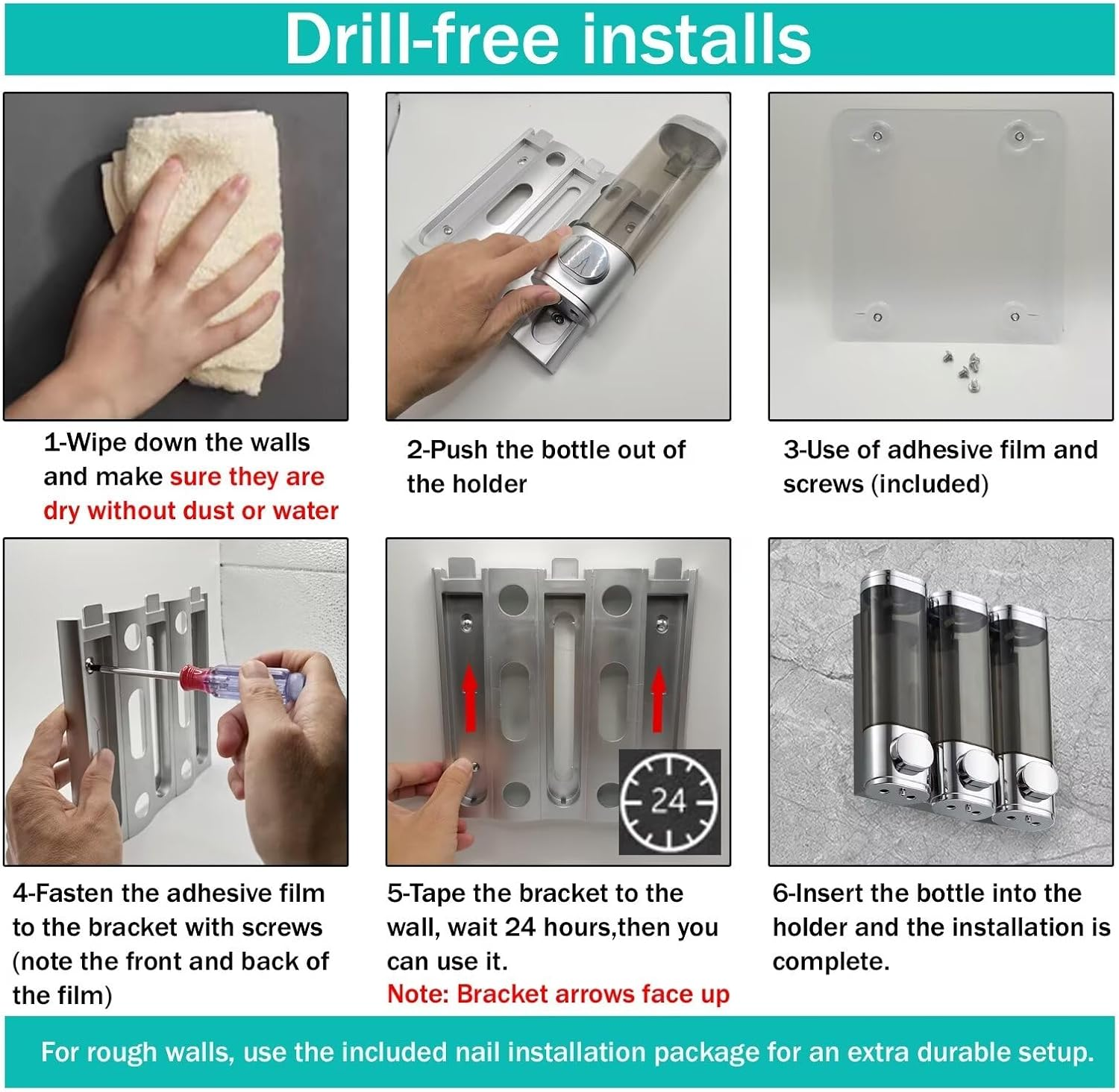 Drill-free installs

1-Wipe down the walls and make sure they are dry without dust or water

2-Push the bottle out of the holder

3-Use of adhesive film and screws (included)

24

4-Fasten the adhesive film to the bracket with screws (note the front and back of the film)

5-Tape the bracket to the wall, wait 24 hours,then you can use it.
Note: Bracket arrows face up

6-Insert the bottle into the holder and the installation is complete.

For rough walls, use the included nail installation package for an extra durable setup.