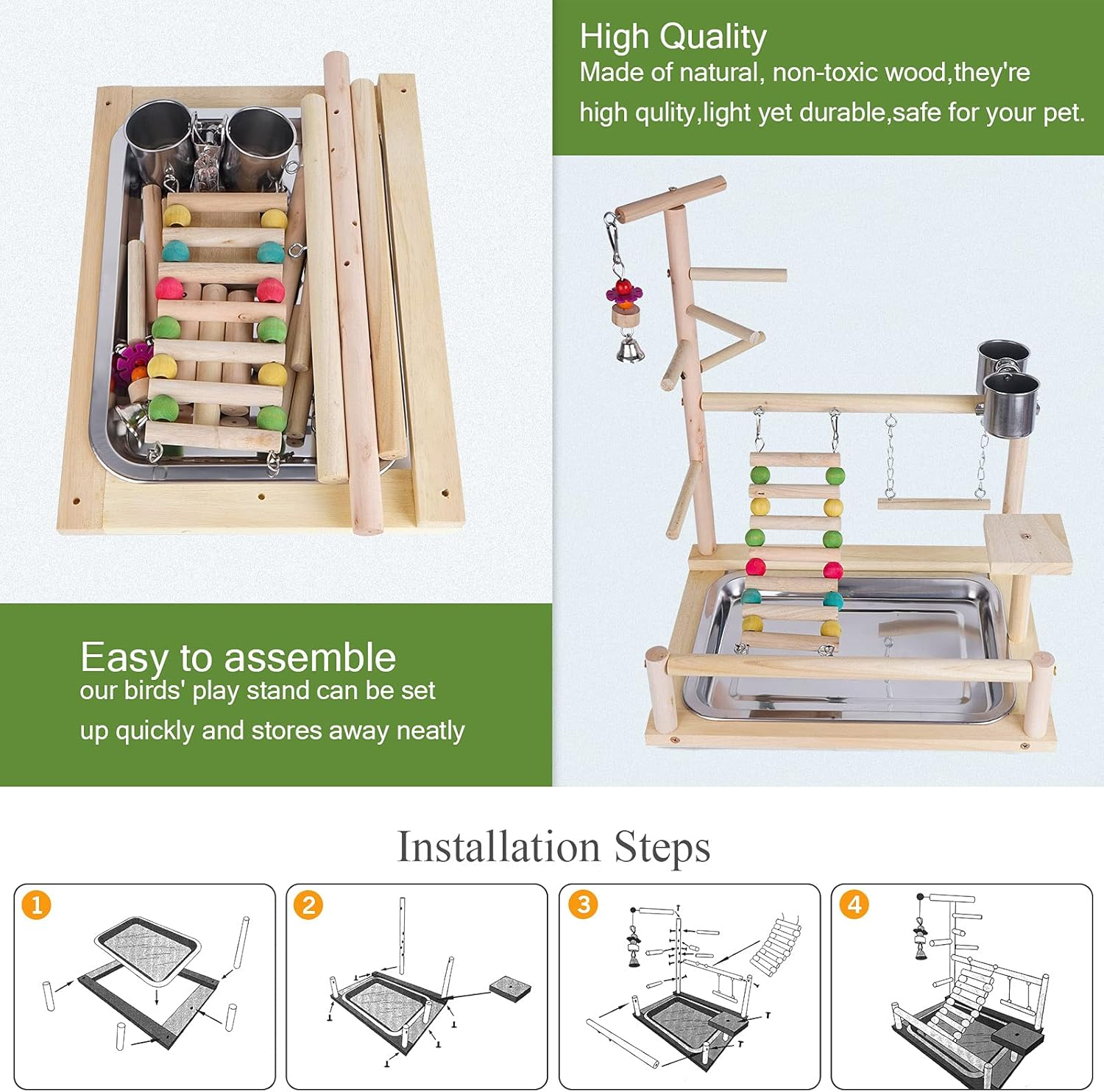 High Quality
Made of natural, non-toxic wood,they're high qulity,light yet durable,safe for your pet.

Easy to assemble
our birds' play stand can be set up quickly and stores away neatly

Installation Steps

1

2

3

4