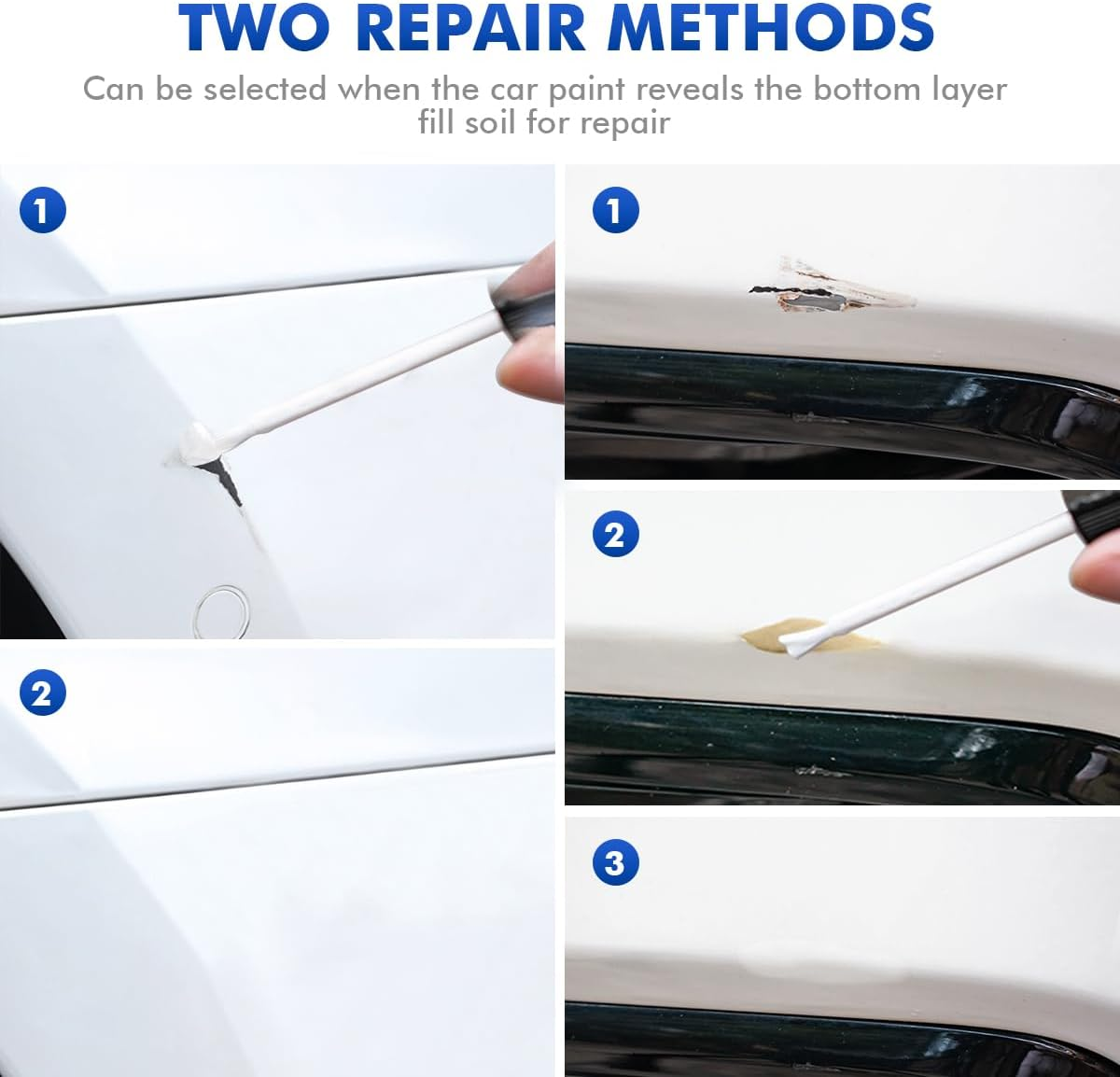 TWO REPAIR METHODS

Can be selected when the car paint reveals the bottom layer fill soil for repair

1

2

1

2

3