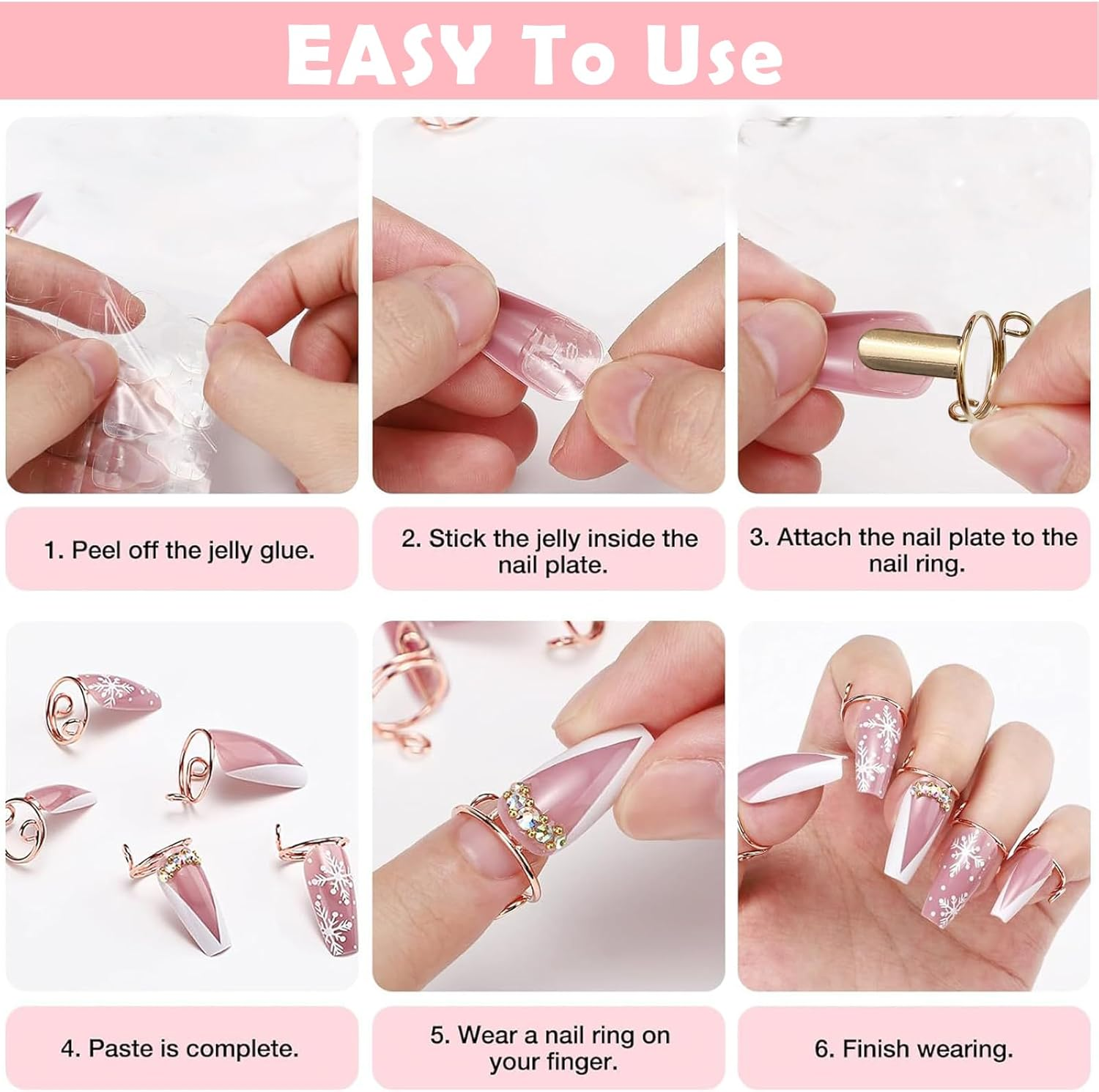 EASY To Use

1. Peel off the jelly glue.

2. Stick the jelly inside the nail plate.

3. Attach the nail plate to the nail ring.

4. Paste is complete.

5. Wear a nail ring on your finger.

6. Finish wearing.