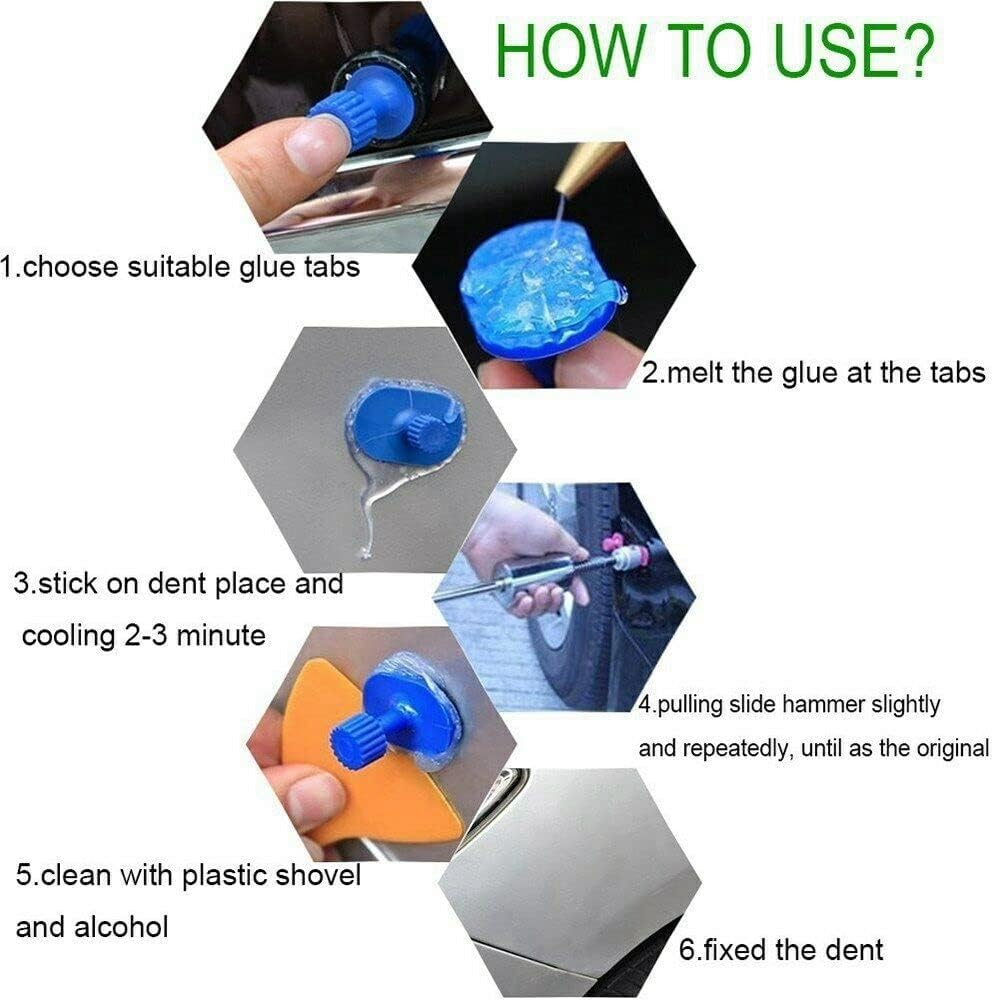 HOW TO USE?

1.choose suitable glue tabs

2.melt the glue at the tabs

3.stick on dent place and cooling 2-3 minute

4.pulling slide hammer slightly and repeatedly, until as the original

5.clean with plastic shovel and alcohol

6.fixed the dent