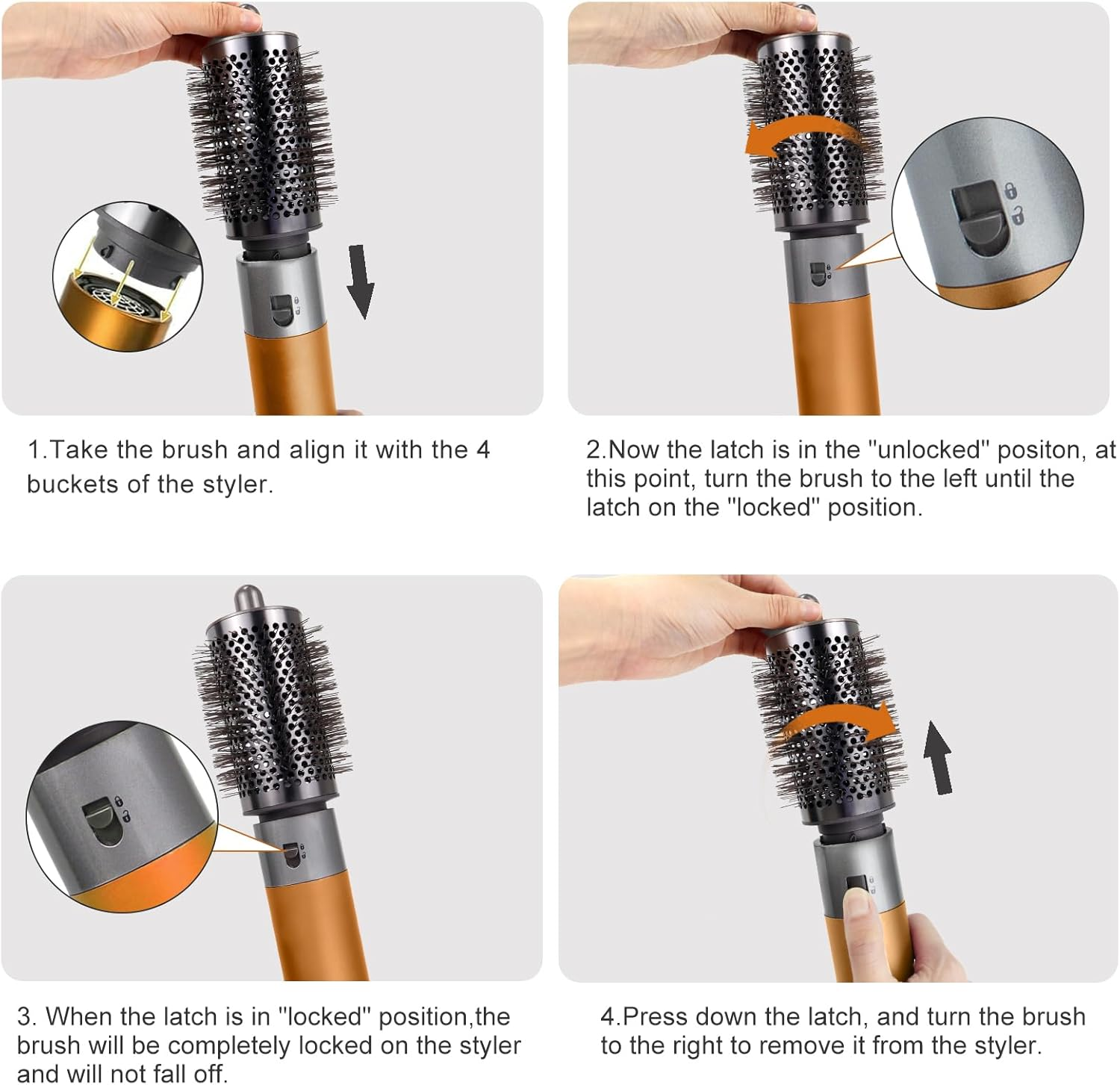 1.Take the brush and align it with the 4 buckets of the styler.

2.Now the latch is in the "unlocked" positon, at this point, turn the brush to the left until the latch on the "locked" position.

3. When the latch is in "locked" position,the brush will be completely locked on the styler and will not fall off.

4.Press down the latch, and turn the brush to the right to remove it from the styler.