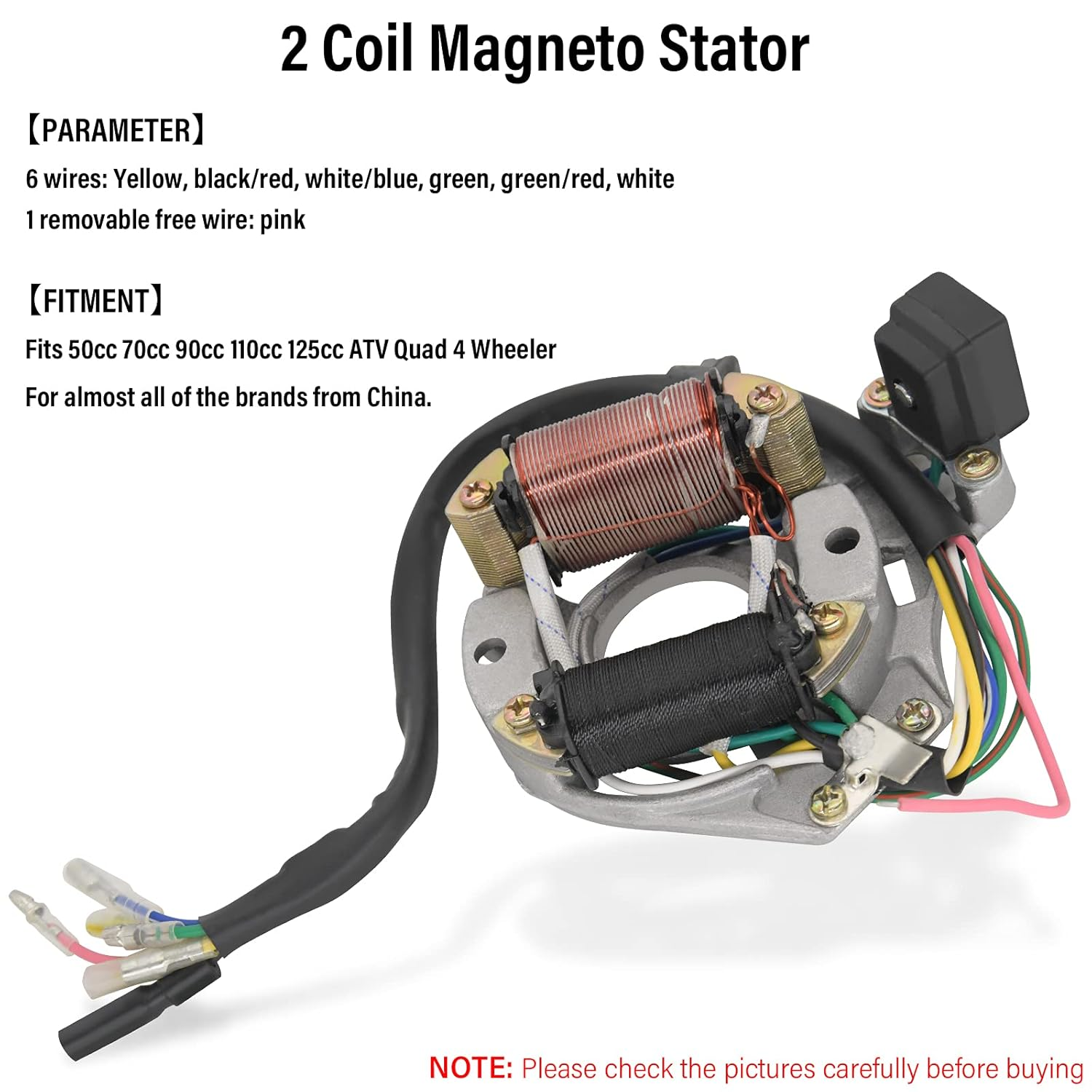 2 Coil Magneto Stator

【PARAMETER】

6 wires: Yellow, black/red, white/blue, green, green/red, white

1 removable free wire: pink

【FITMENT】

Fits 50cc 70cc 90cc 110cc 125cc ATV Quad 4 Wheeler

For almost all of the brands from China.

NOTE: Please check the pictures carefully before buying