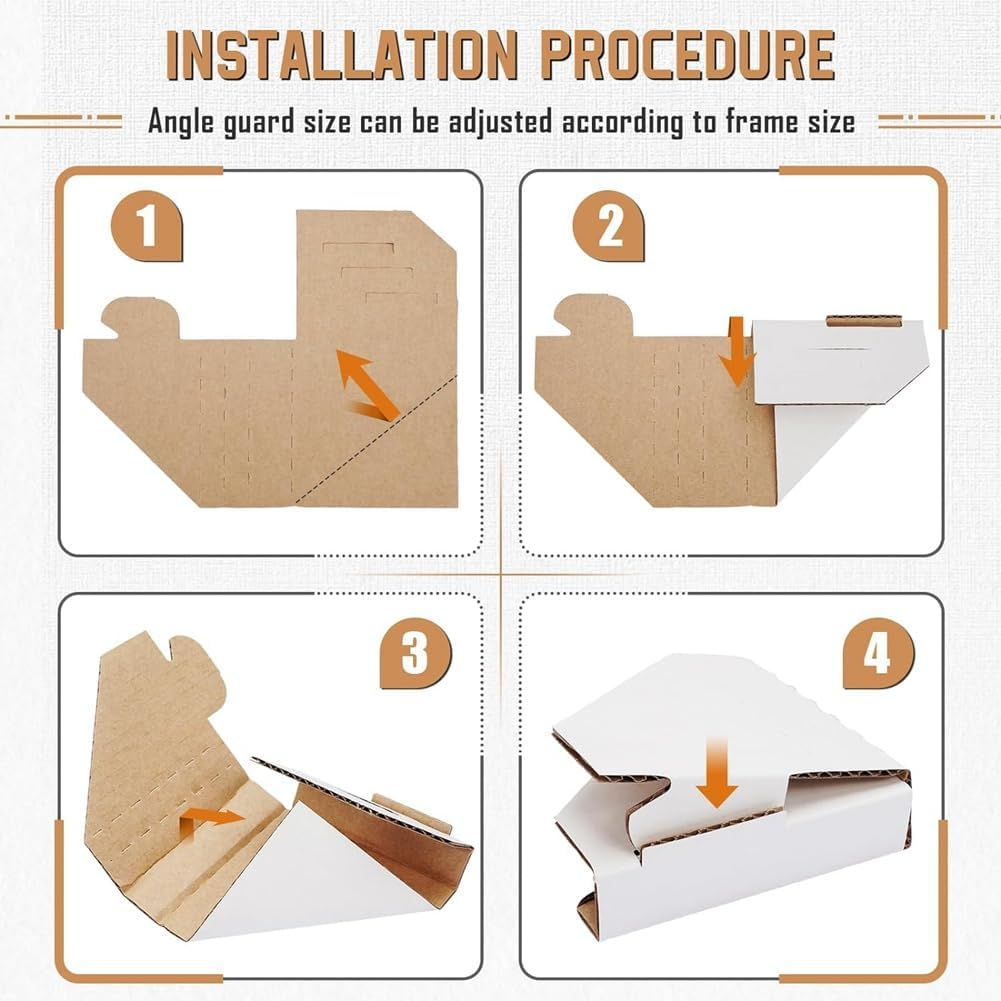 INSTALLATION PROCEDURE

Angle guard size can be adjusted according to frame size

1

2

3

4