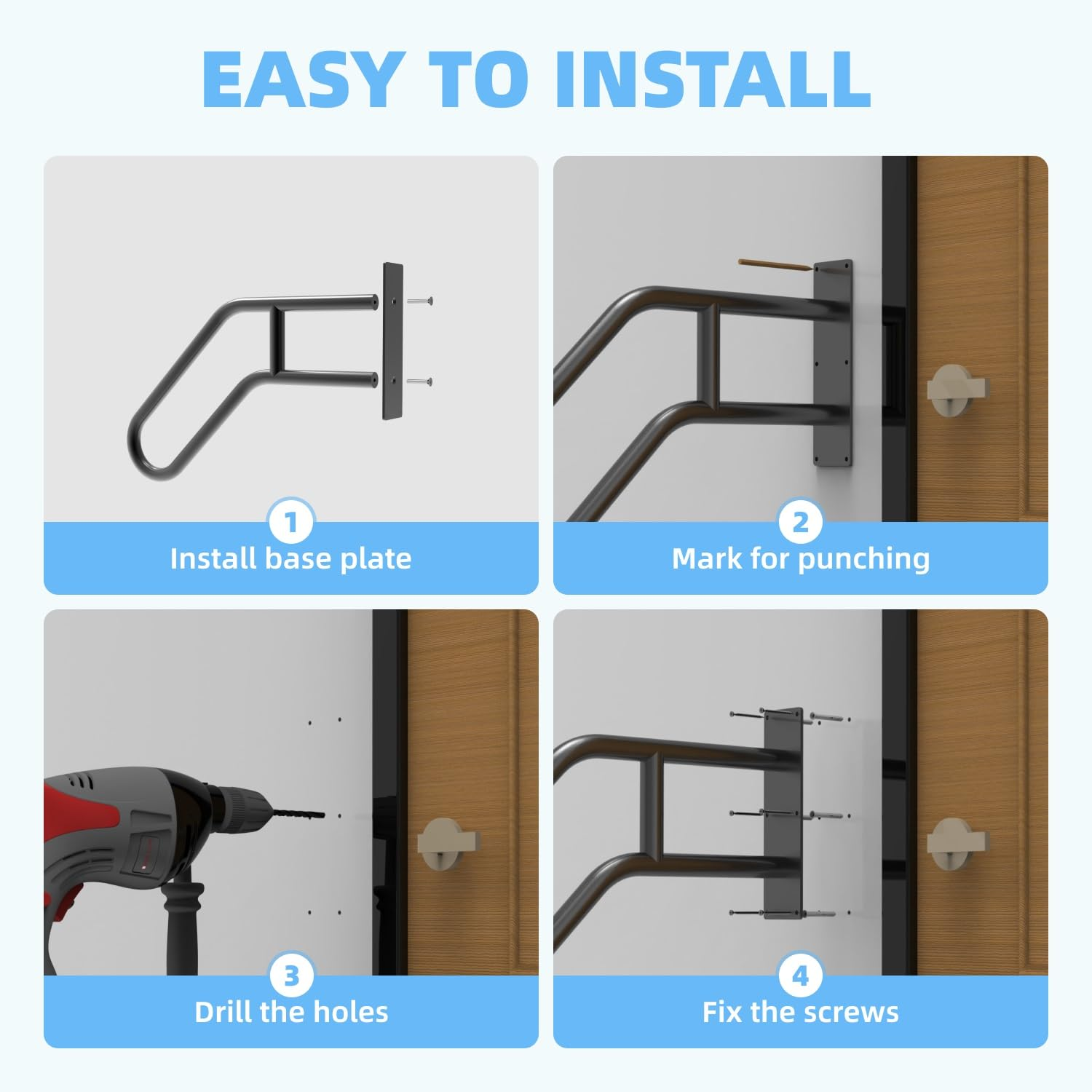 EASY TO INSTALL

1
Install base plate

2
Mark for punching

3
Drill the holes

4
Fix the screws