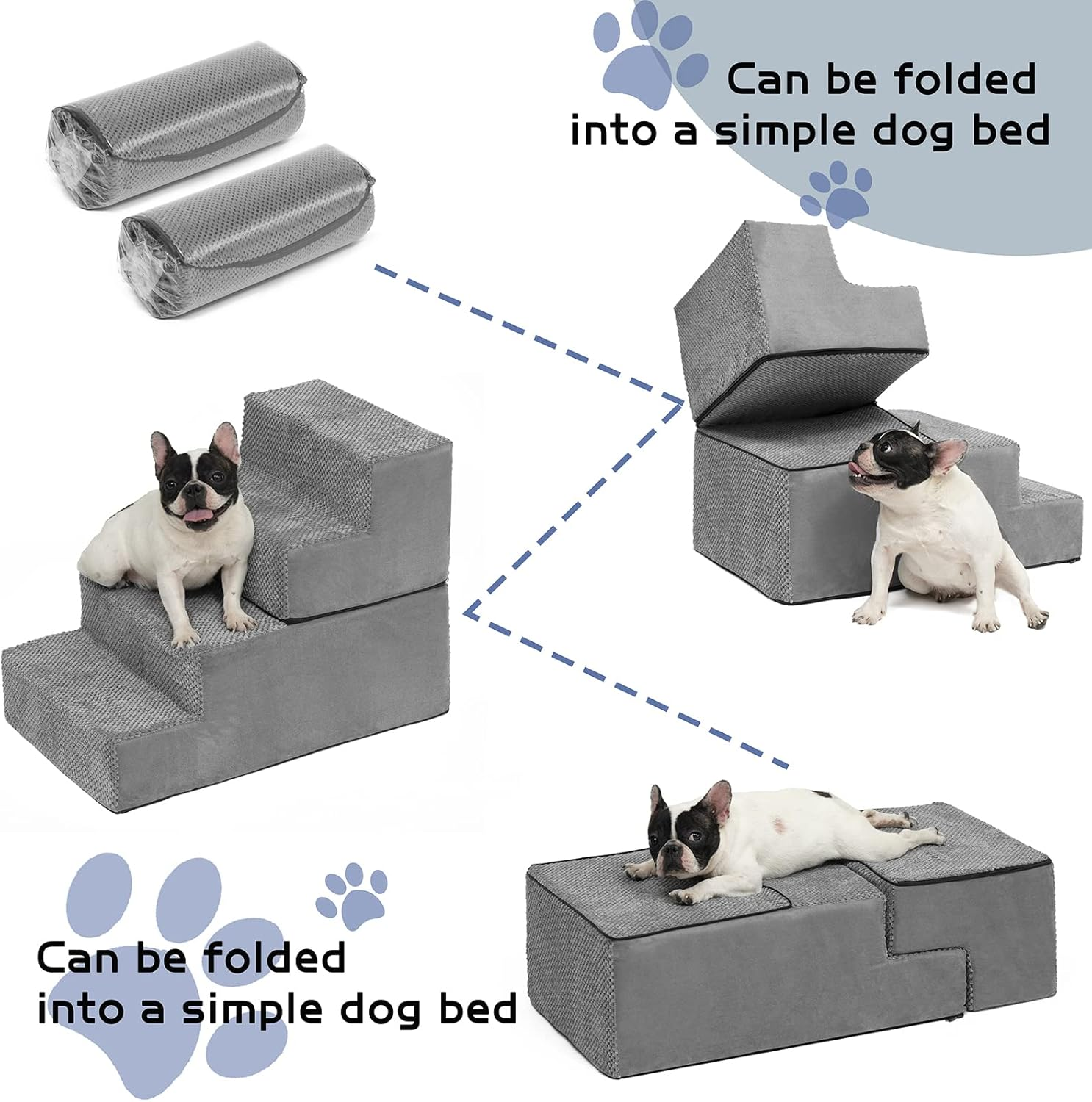 Can be folded into a simple dog bed

Can be folded into a simple dog bed