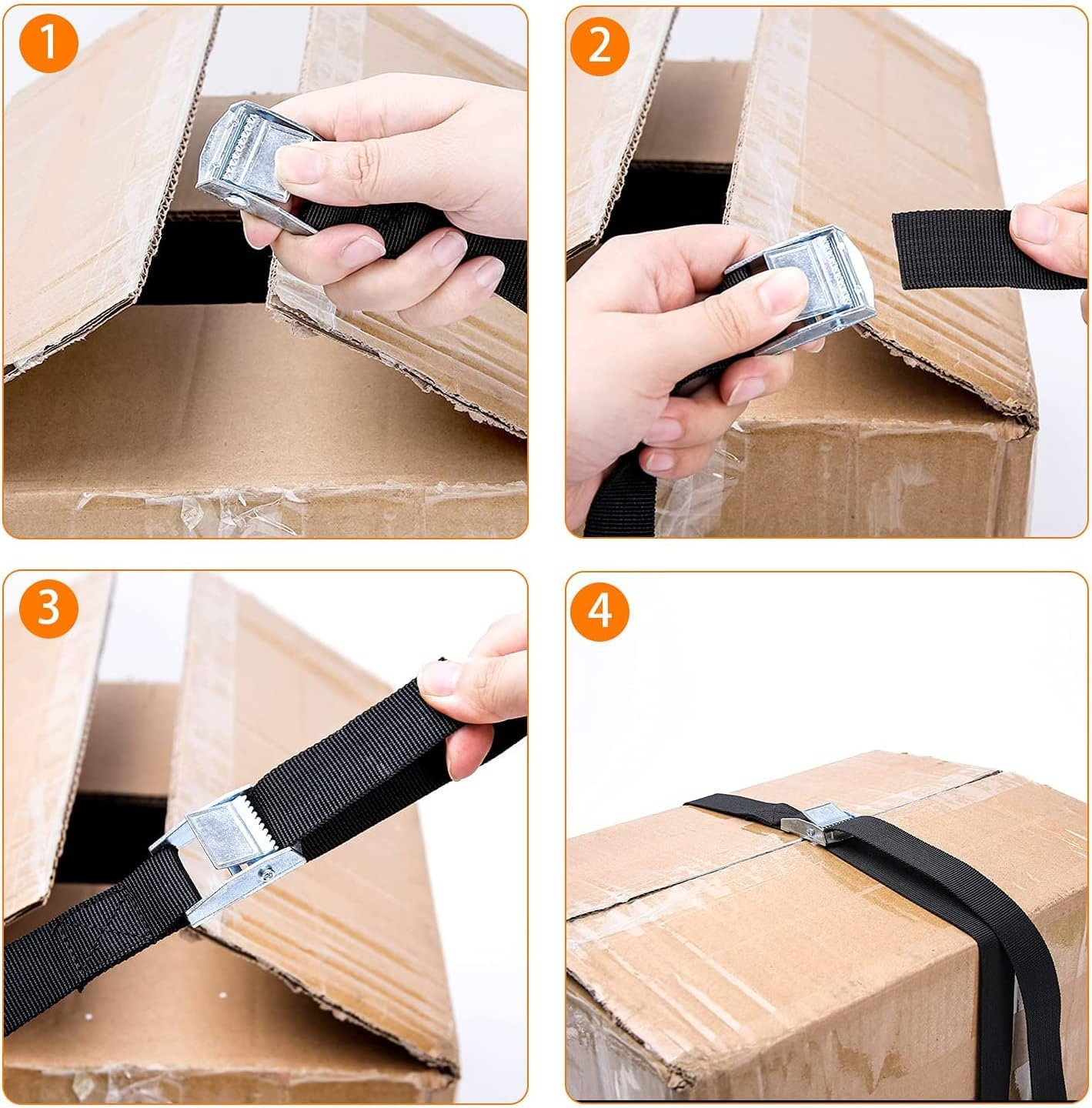 1

2

3

4