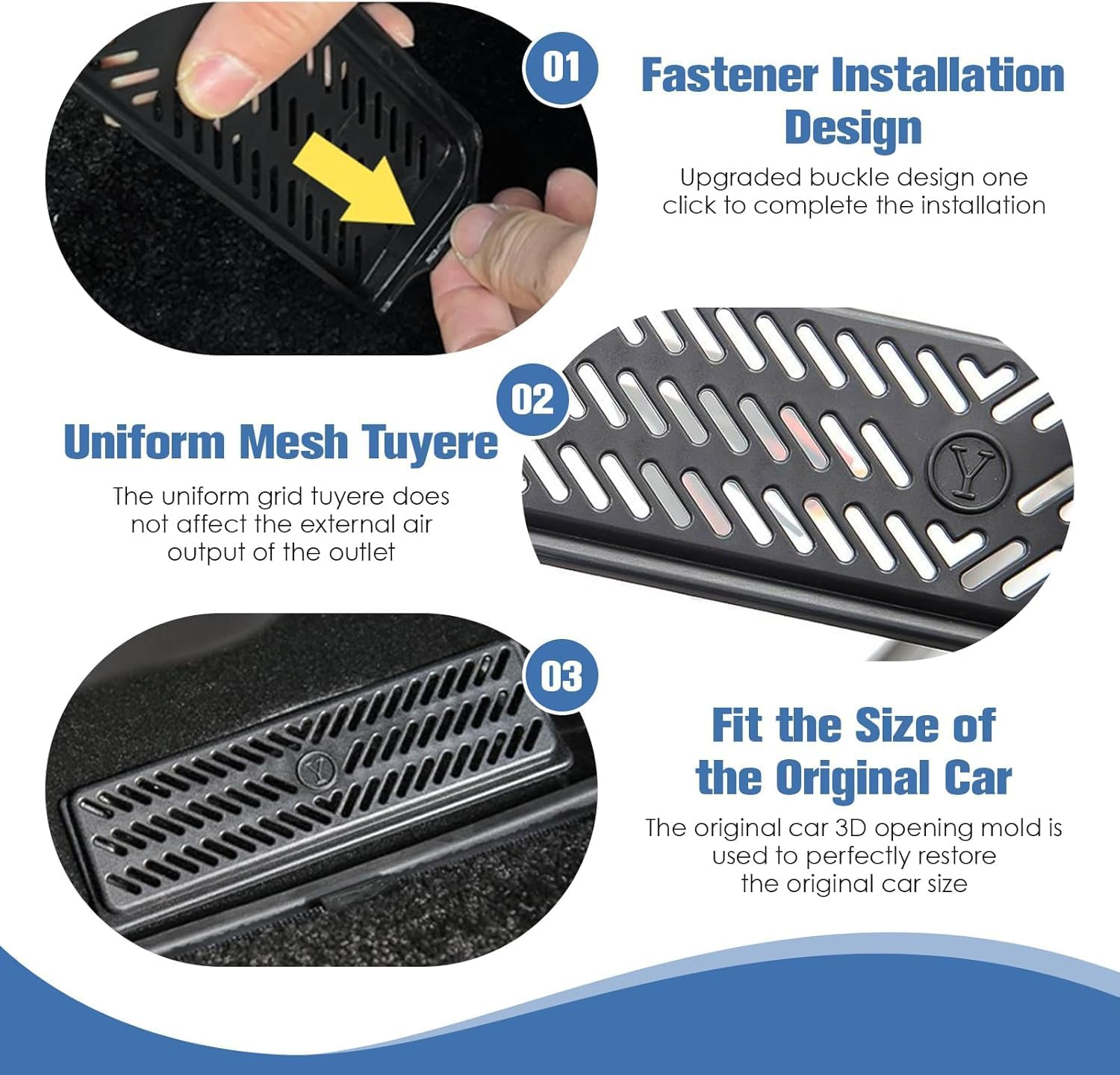 01

Fastener Installation Design

Upgraded buckle design one click to complete the installation

02

Uniform Mesh Tuyere

The uniform grid tuyere does not affect the external air output of the outlet

Y

03

Y

Fit the Size of the Original Car

The original car 3D opening mold is used to perfectly restore the original car size