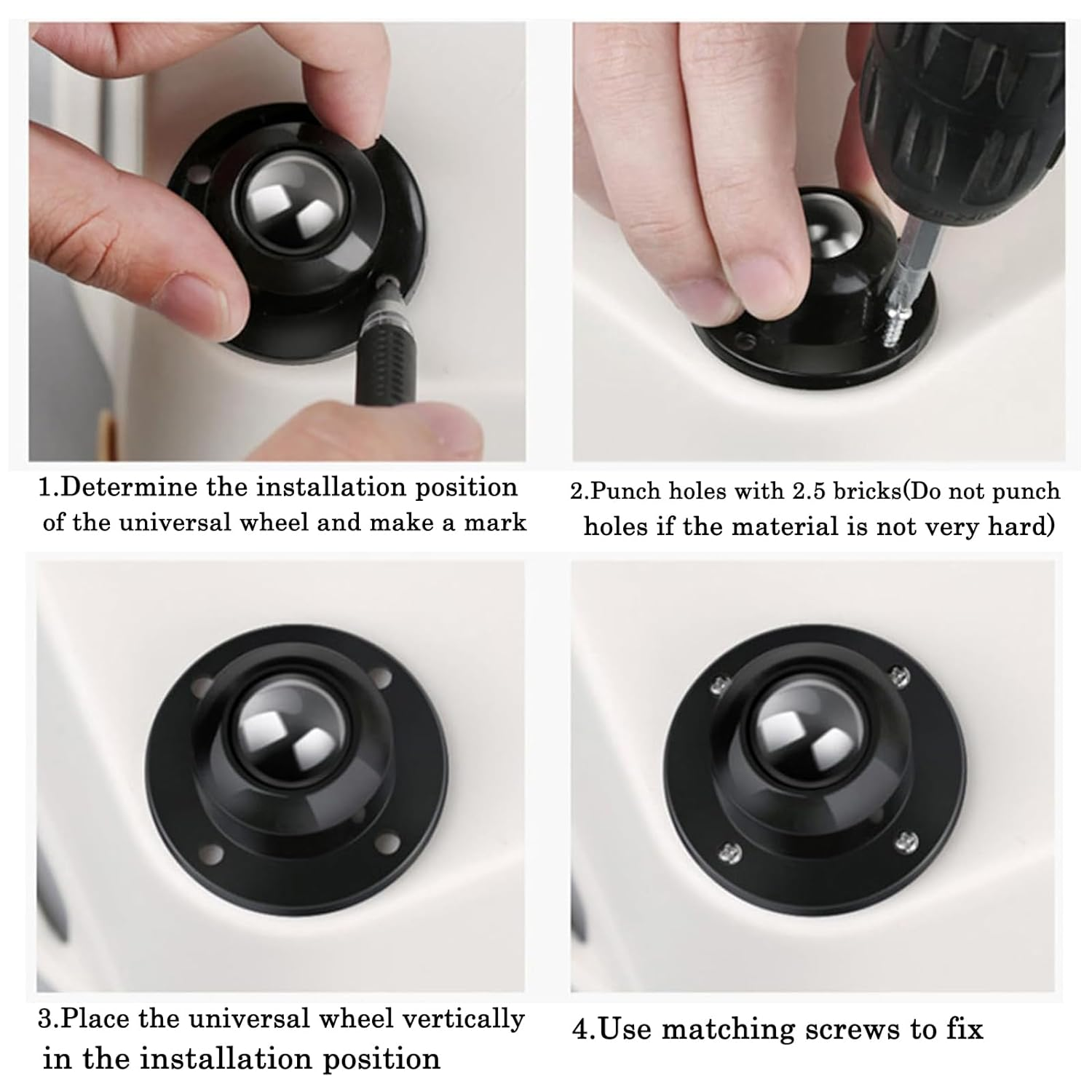 1.Determine the installation position of the universal wheel and make a mark

2.Punch holes with 2.5 bricks(Do not punch holes if the material is not very hard)

3.Place the universal wheel vertically in the installation position

4.Use matching screws to fix