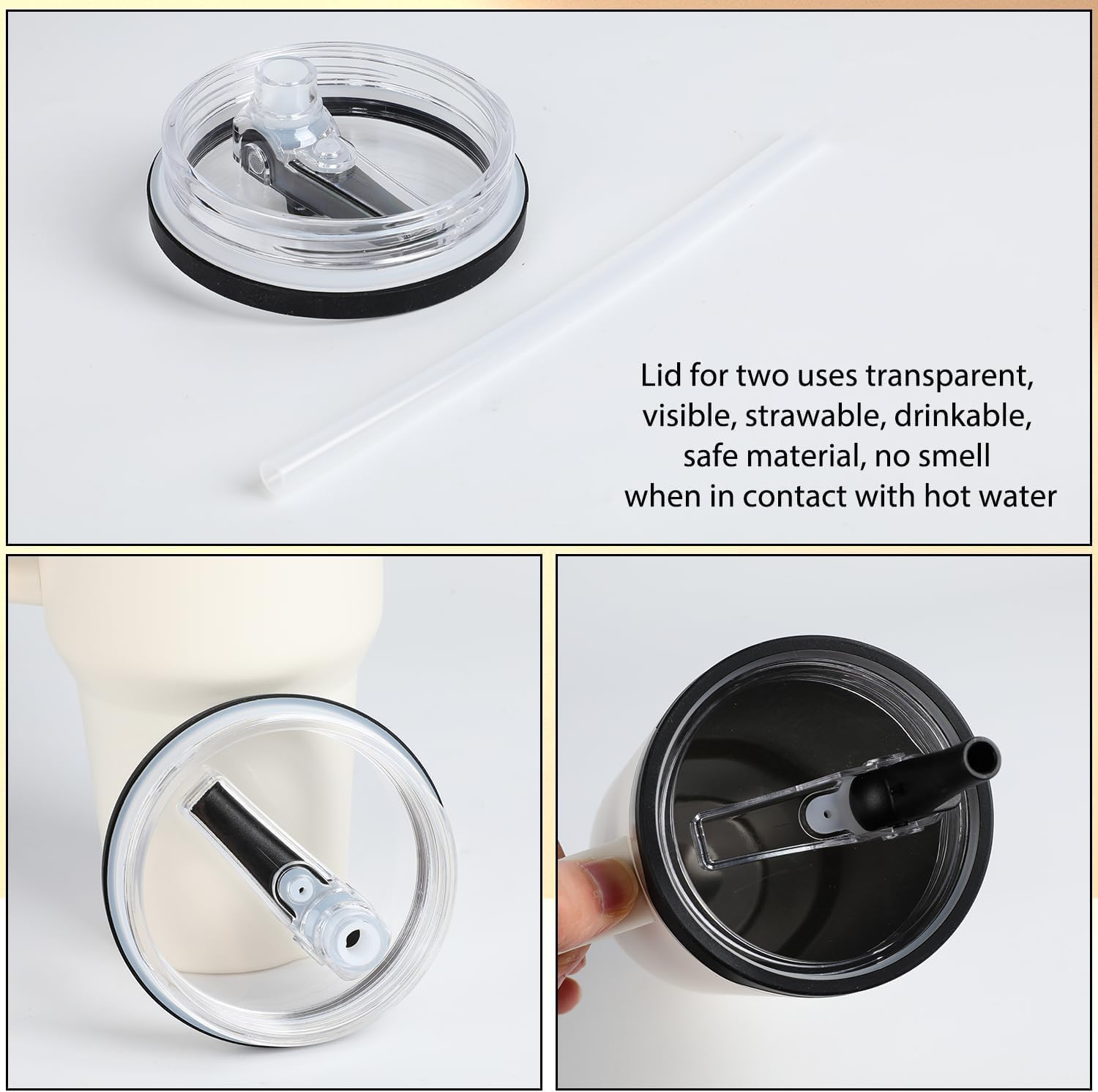 Lid for two uses transparent, visible, strawable, drinkable, safe material, no smell when in contact with hot water